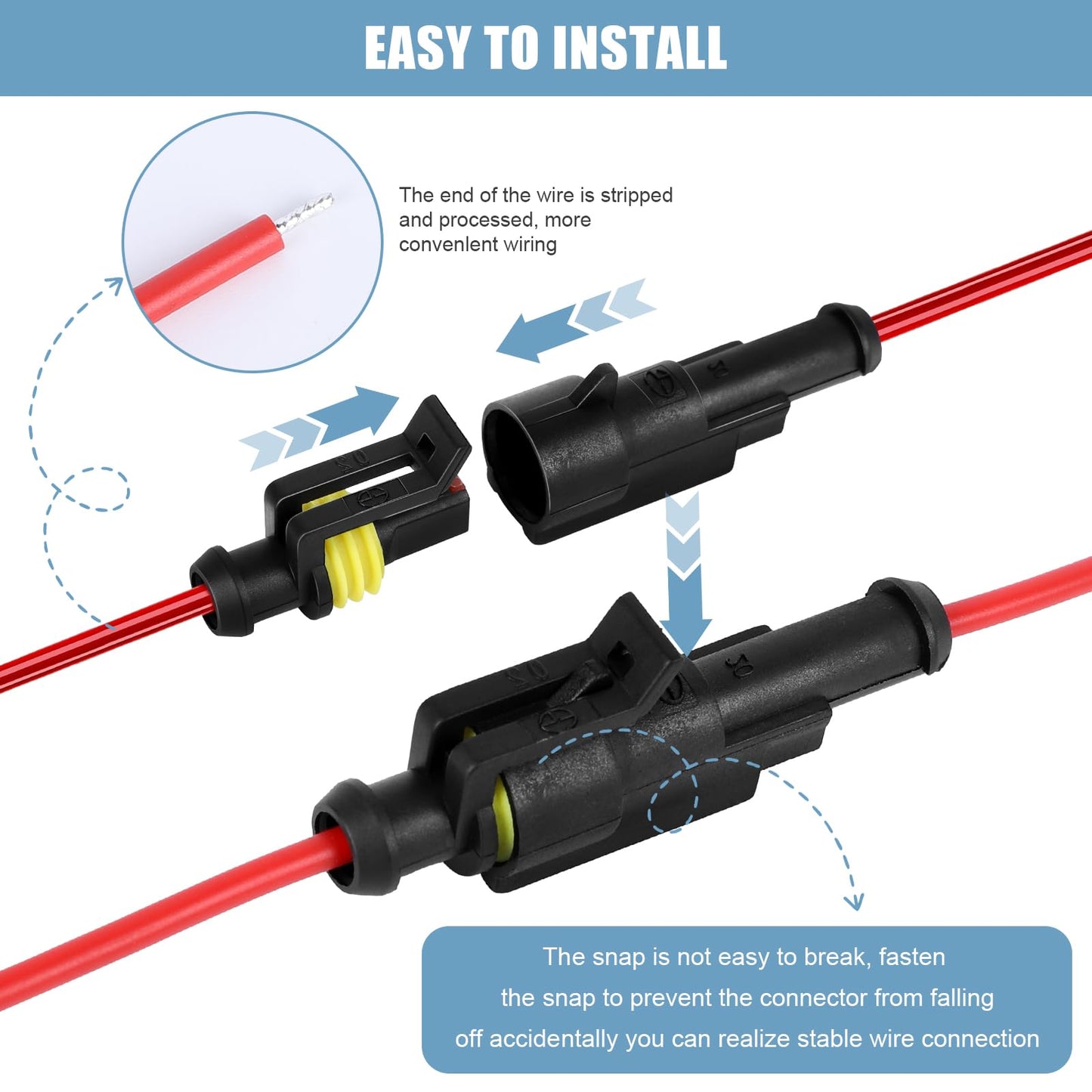 EASY TO INSTALL

The end of the wire is stripped and processed, more convenlent wiring

The snap is not easy to break, fasten the snap to prevent the connector from falling off accidentally you can realize stable wire connection