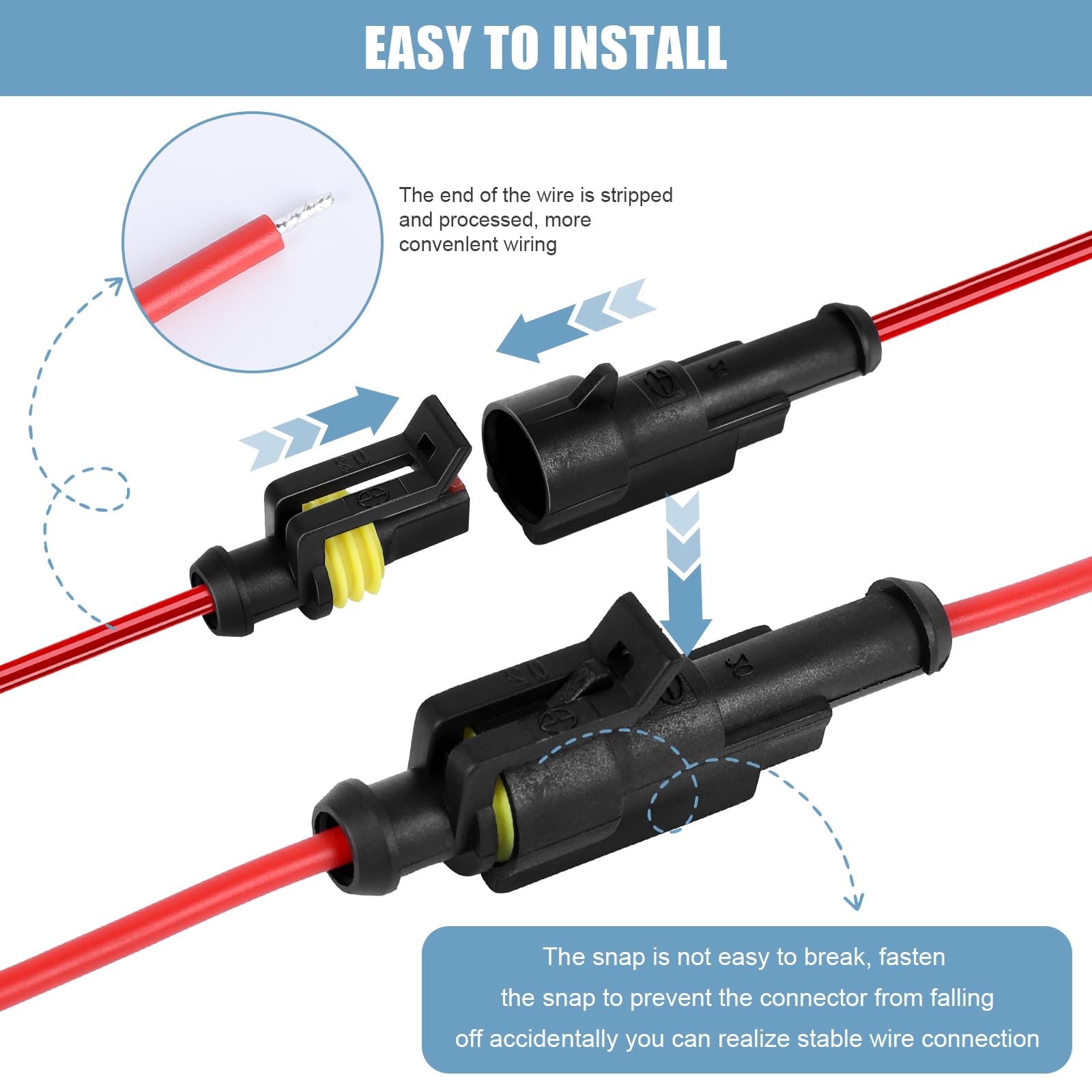 EASY TO INSTALL

The end of the wire is stripped and processed, more convenlent wiring

The snap is not easy to break, fasten the snap to prevent the connector from falling off accidentally you can realize stable wire connection