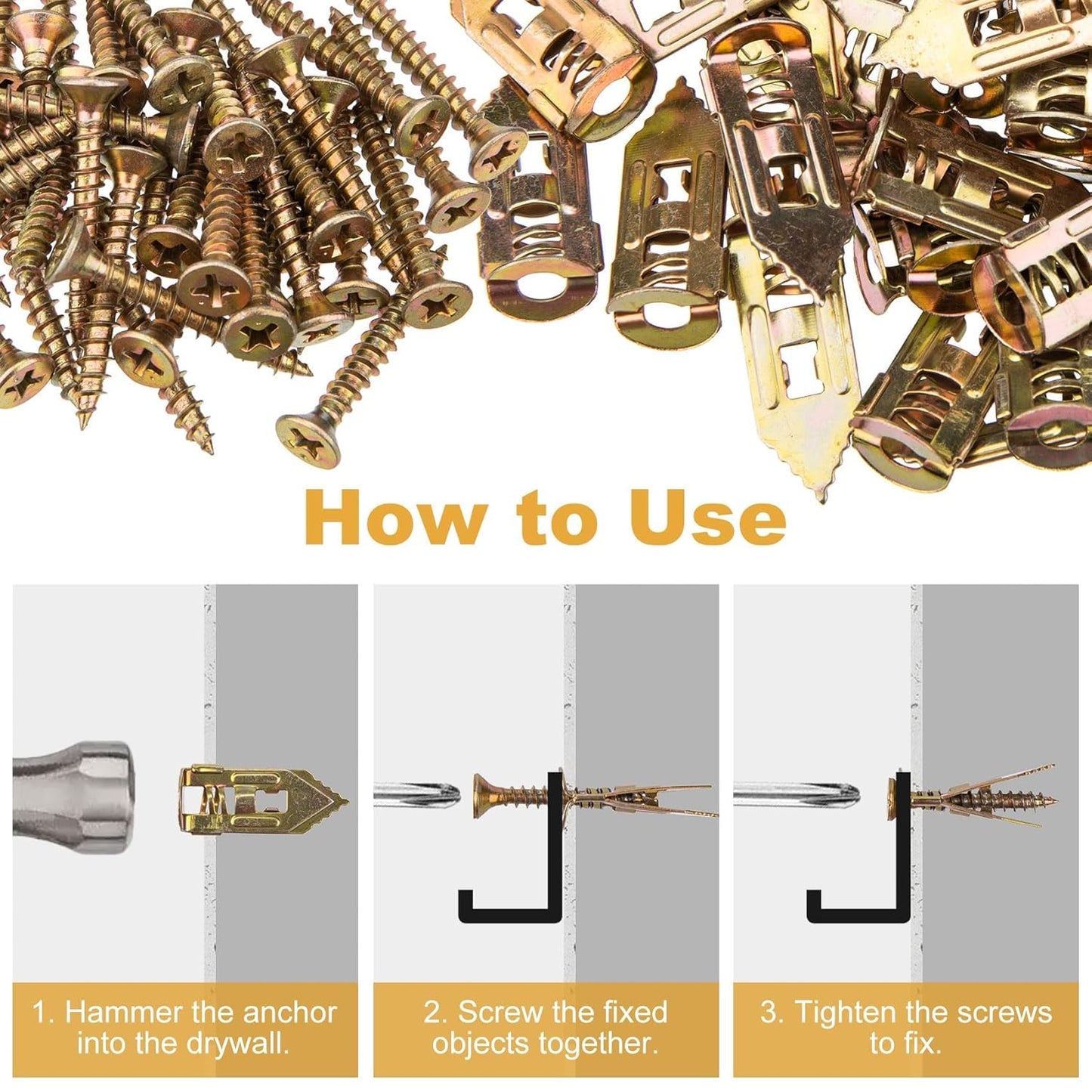 How to Use

1. Hammer the anchor into the drywall.

2. Screw the fixed objects together.

3. Tighten the screws to fix.