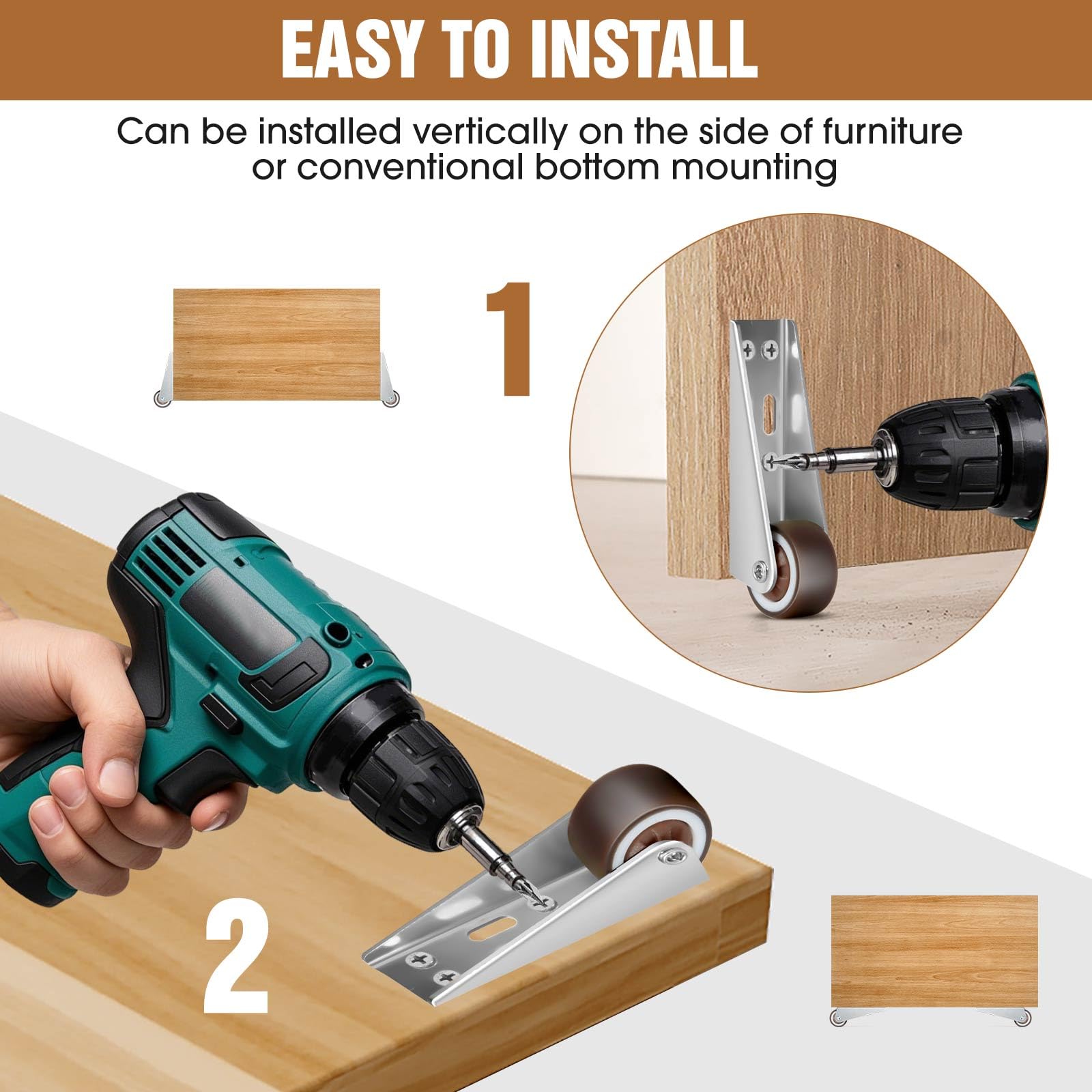 EASY TO INSTALL

Can be installed vertically on the side of furniture or conventional bottom mounting

1

2