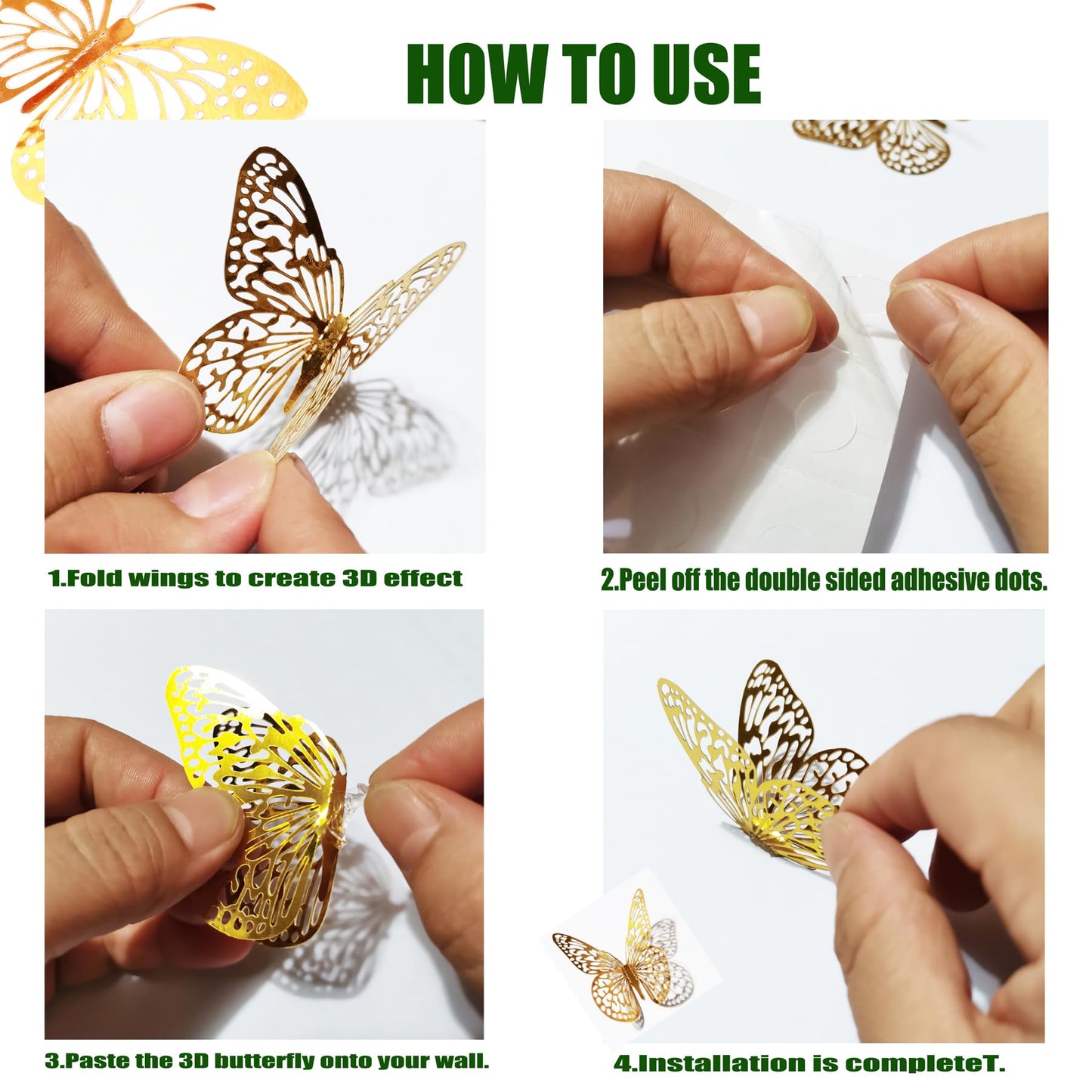 HOW TO USE

1.Fold wings to create 3D effect

2.Peel off the double sided adhesive dots.

3.Paste the 3D butterfly onto your wall.

4.Installation is completeT.