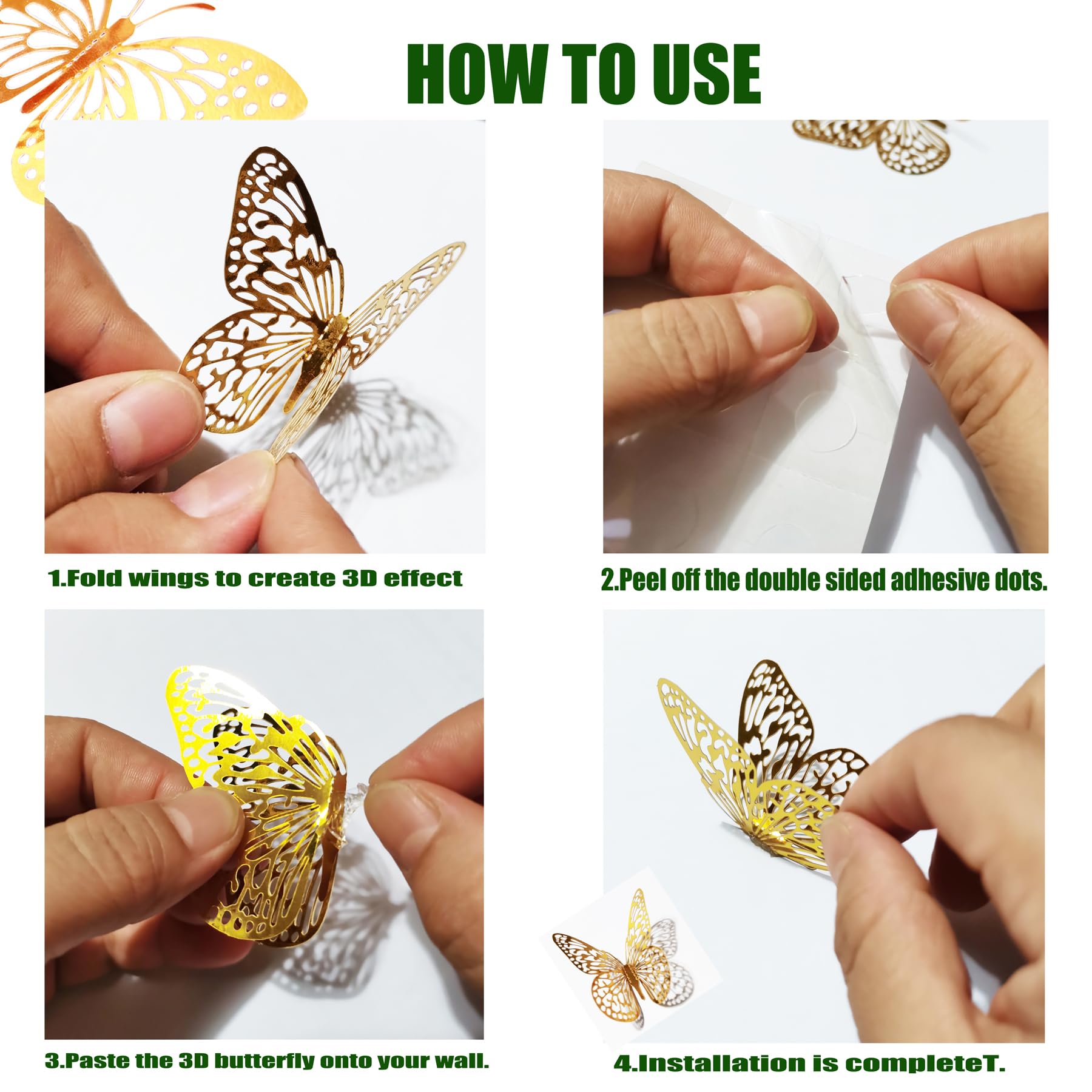 HOW TO USE

1.Fold wings to create 3D effect

2.Peel off the double sided adhesive dots.

3.Paste the 3D butterfly onto your wall.

4.Installation is completeT.