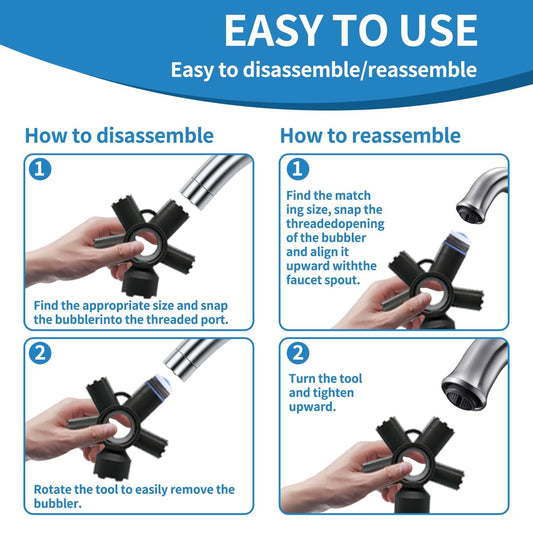 EASY TO USE

Easy to disassemble/reassemble

How to disassemble

1

Find the appropriate size and snap the bubblerinto the threaded port.

2

Rotate the tool to easily remove the bubbler.

How to reassemble

1

Find the match ing size, snap the threadedopening of the bubbler and align it upward withthe faucet spout.

2

Turn the tool and tighten upward.