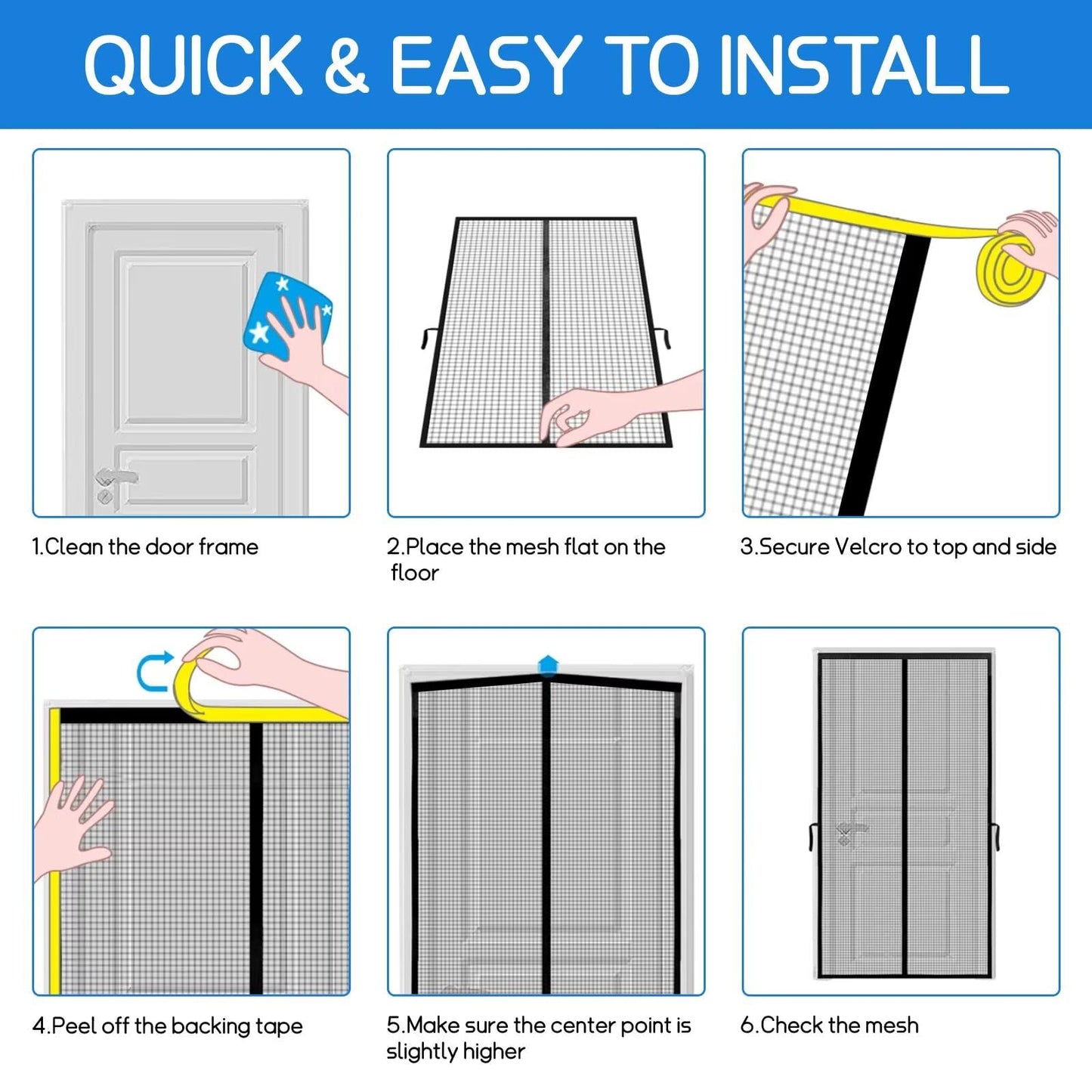 QUICK & EASY TO INSTALL

1.Clean the door frame

2.Place the mesh flat on the floor

3.Secure Velcro to top and side

4.Peel off the backing tape

5.Make sure the center point is slightly higher

6.Check the mesh