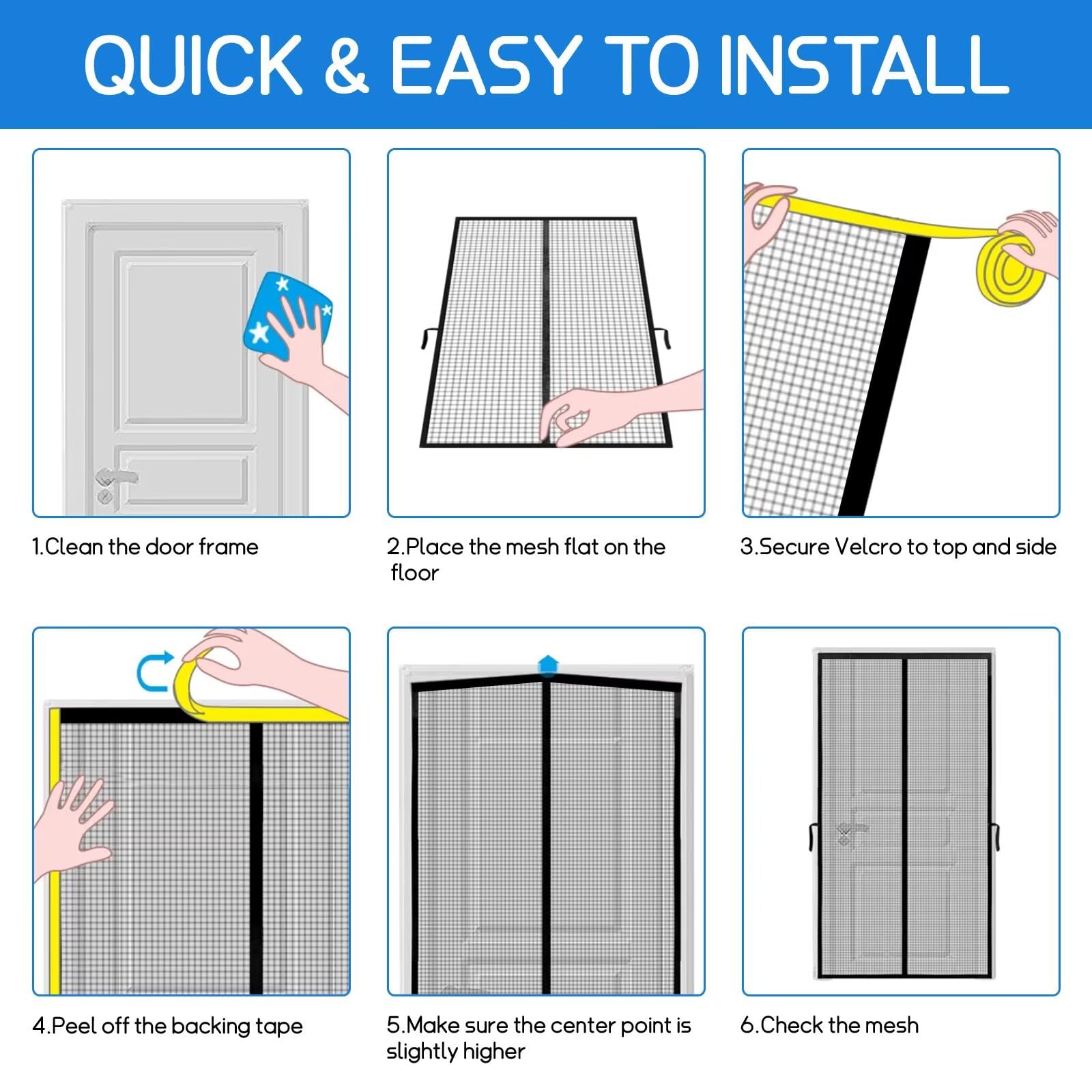 QUICK & EASY TO INSTALL

1.Clean the door frame

2.Place the mesh flat on the floor

3.Secure Velcro to top and side

4.Peel off the backing tape

5.Make sure the center point is slightly higher

6.Check the mesh