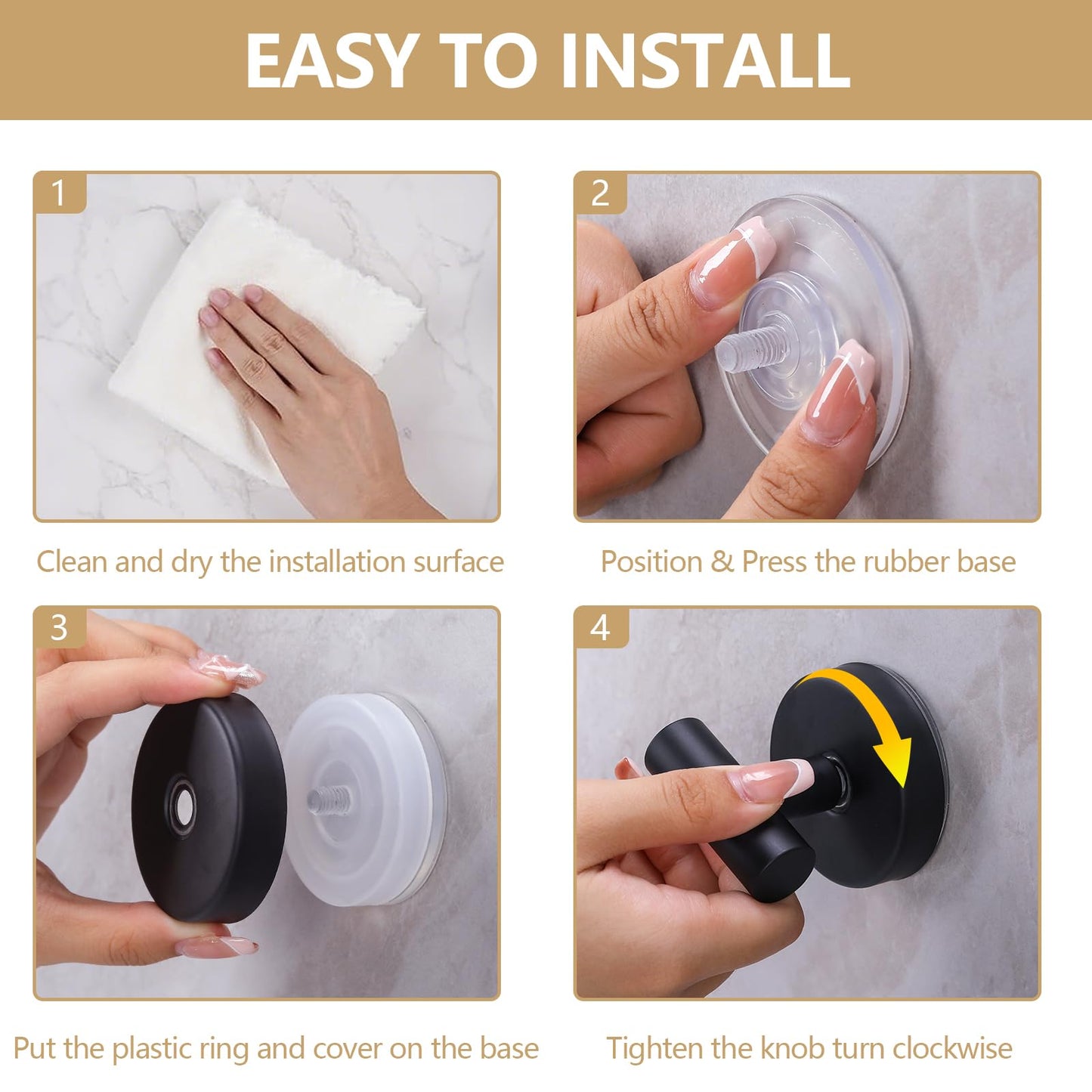 EASY TO INSTALL

1

Clean and dry the installation surface

2

Position & Press the rubber base

3

Put the plastic ring and cover on the base

4

Tighten the knob turn clockwise