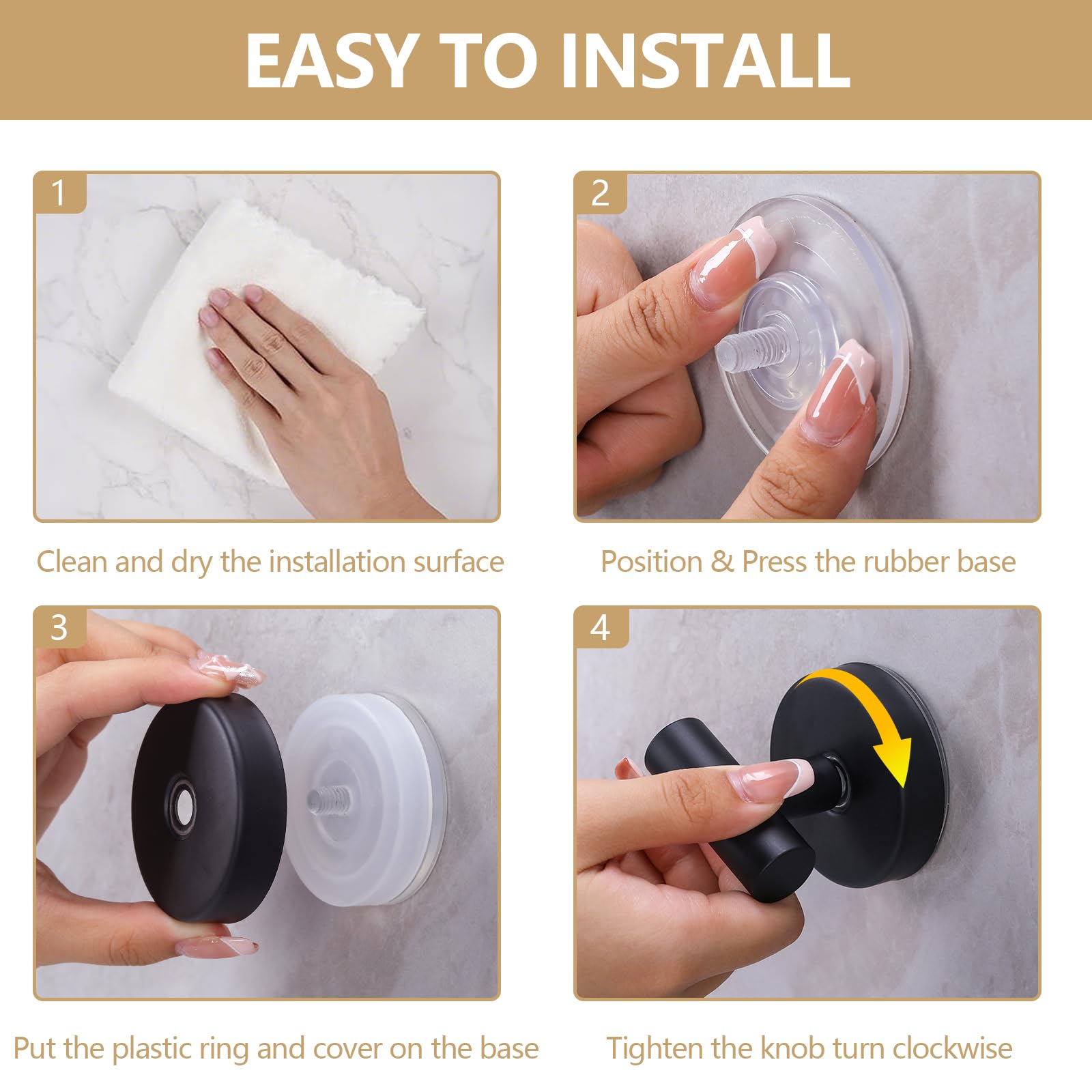 EASY TO INSTALL

1

Clean and dry the installation surface

2

Position & Press the rubber base

3

Put the plastic ring and cover on the base

4

Tighten the knob turn clockwise