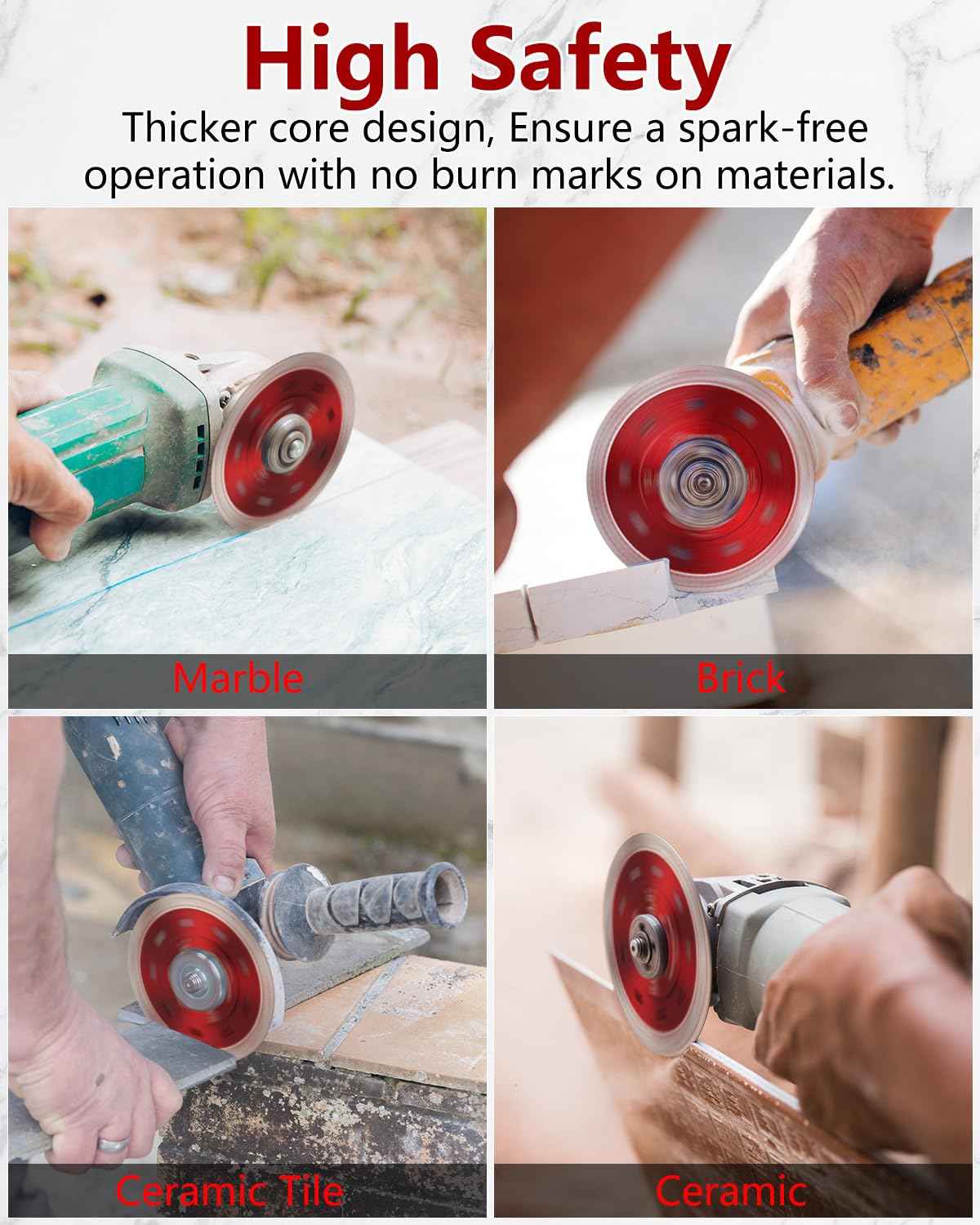 High Safety

Thicker core design, Ensure a spark-free operation with no burn marks on materials.

Marble

Brick

Ceramic Tile

Ceramic