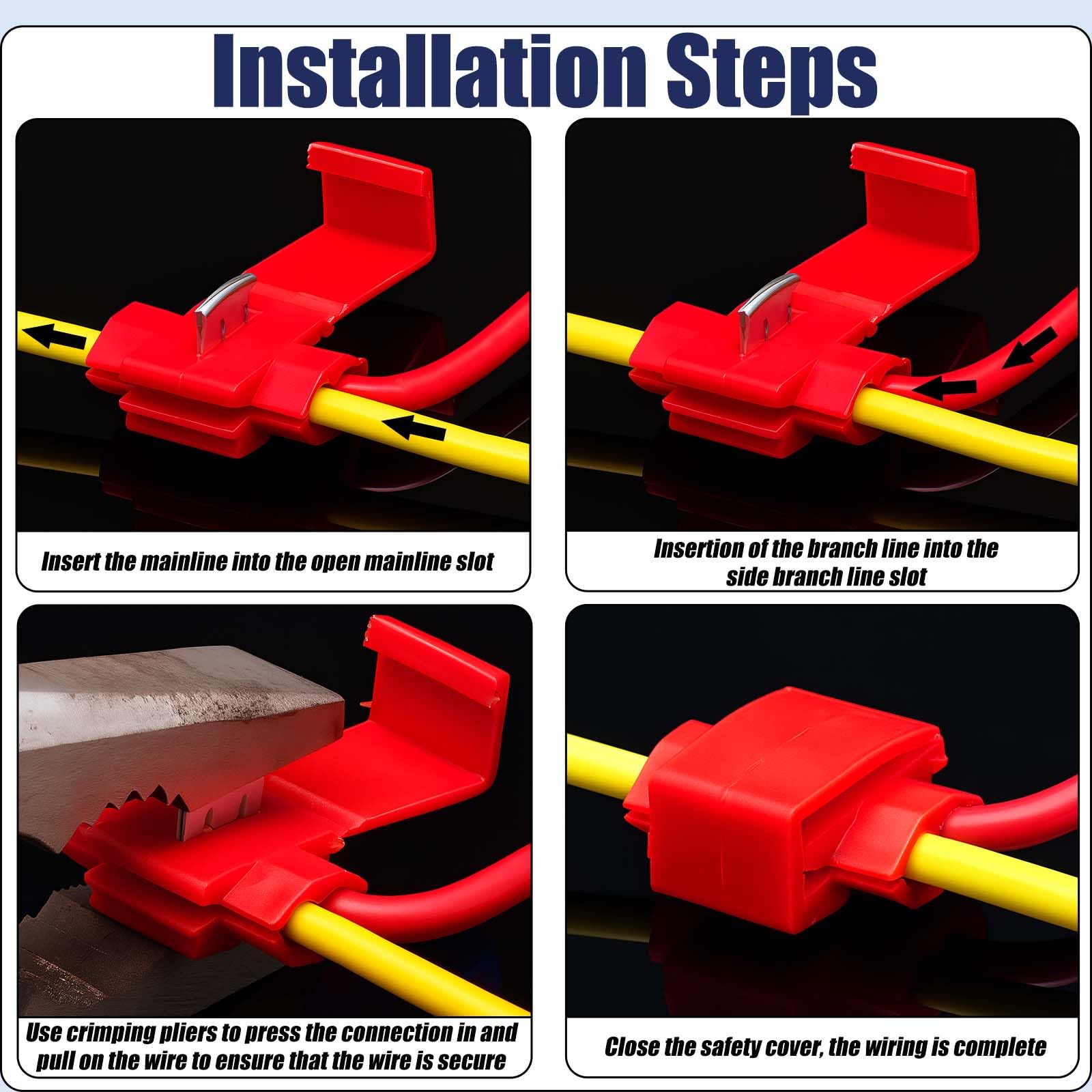 Installation Steps

Insert the mainline into the open mainline slot

Insertion of the branch line into the side branch line slot

Use crimping pliers to press the connection in and pull on the wire to ensure that the wire is secure

Close the safety cover, the wiring is complete