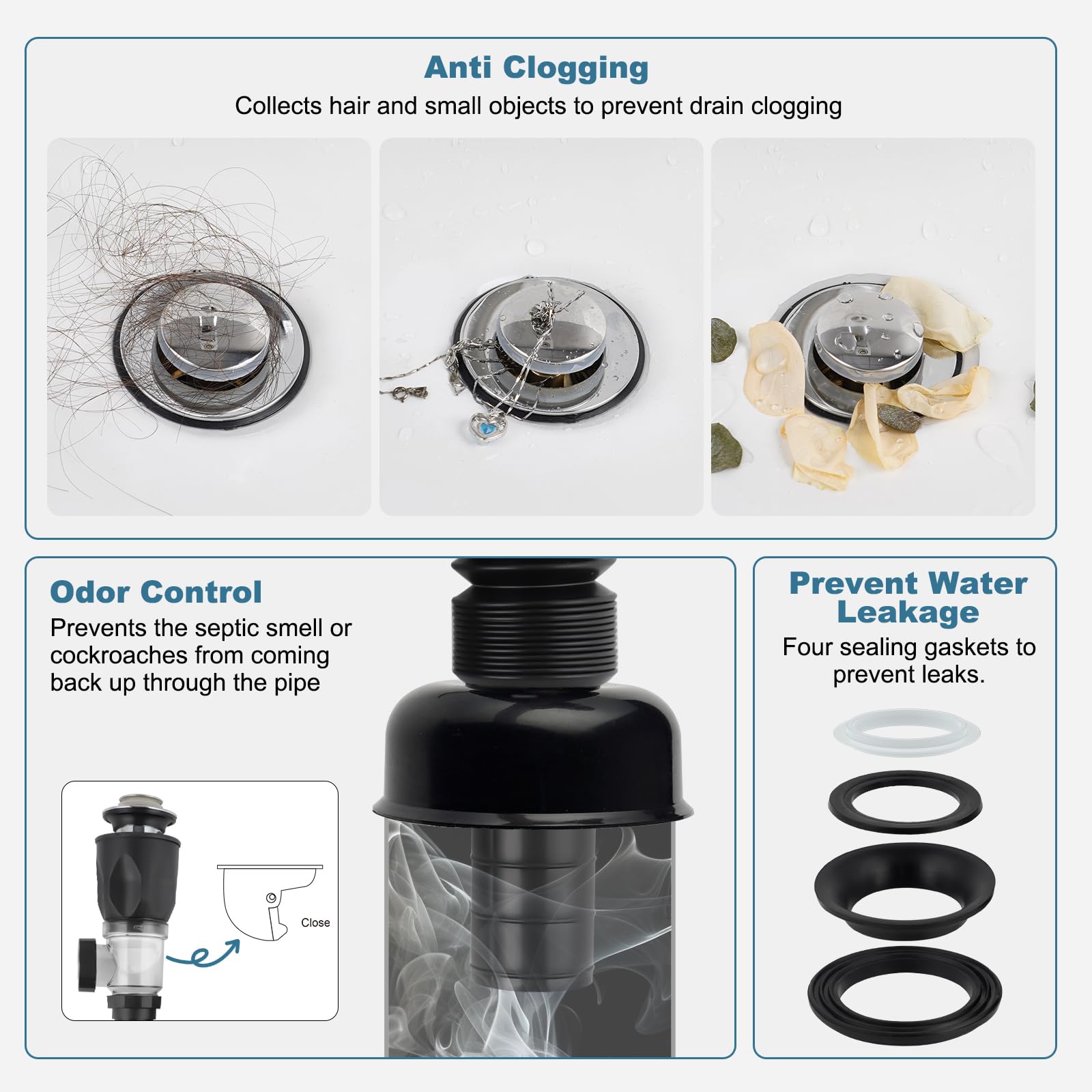 Anti Clogging
Collects hair and small objects to prevent drain clogging

Odor Control
Prevents the septic smell or cockroaches from coming back up through the pipe

Close

Prevent Water Leakage
Four sealing gaskets to prevent leaks.