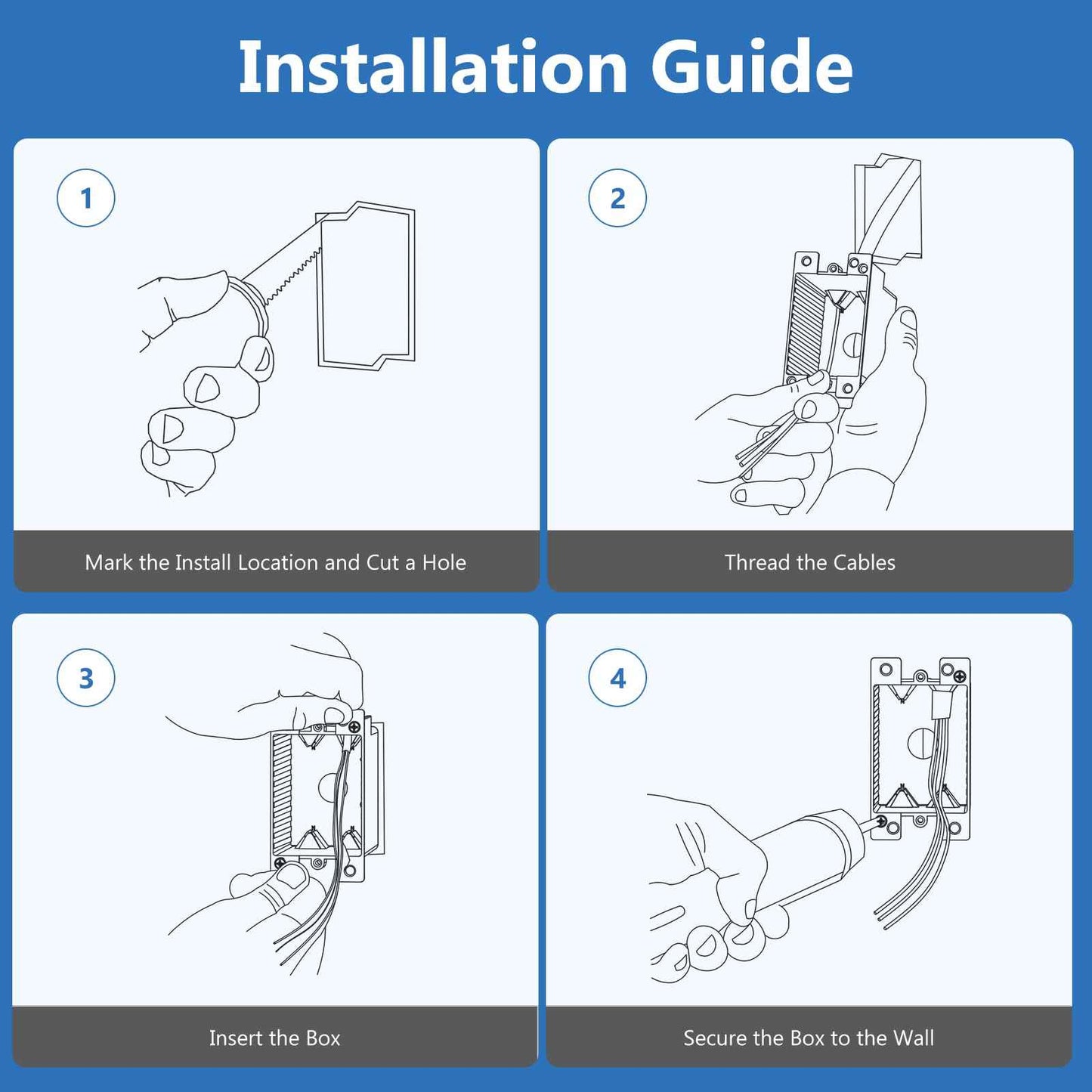 Installation Guide

1

Mark the Install Location and Cut a Hole

2

Thread the Cables

3

Insert the Box

4

Secure the Box to the Wall