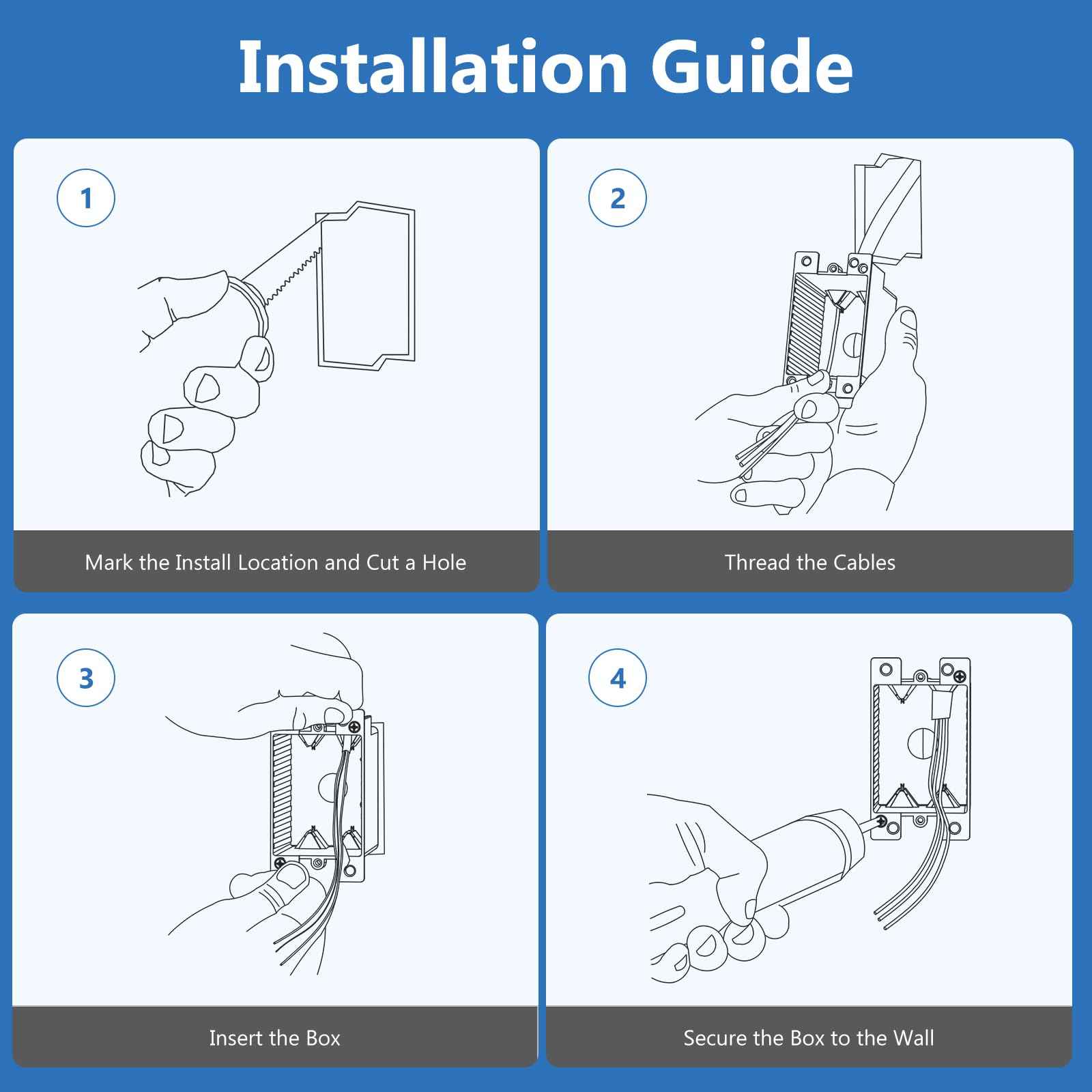 Installation Guide

1

Mark the Install Location and Cut a Hole

2

Thread the Cables

3

Insert the Box

4

Secure the Box to the Wall