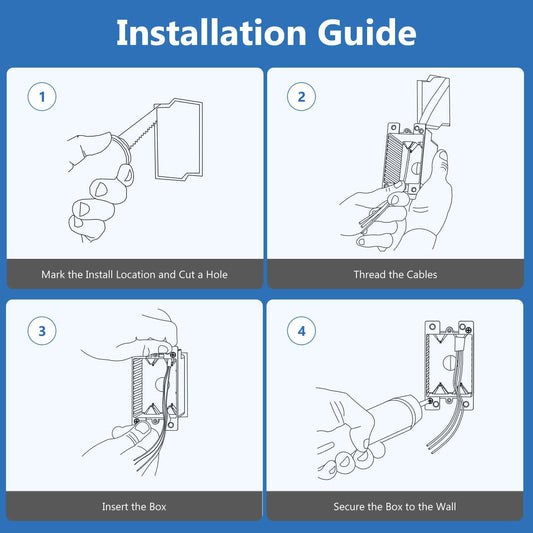 Installation Guide

1

Mark the Install Location and Cut a Hole

2

Thread the Cables

3

Insert the Box

4

Secure the Box to the Wall