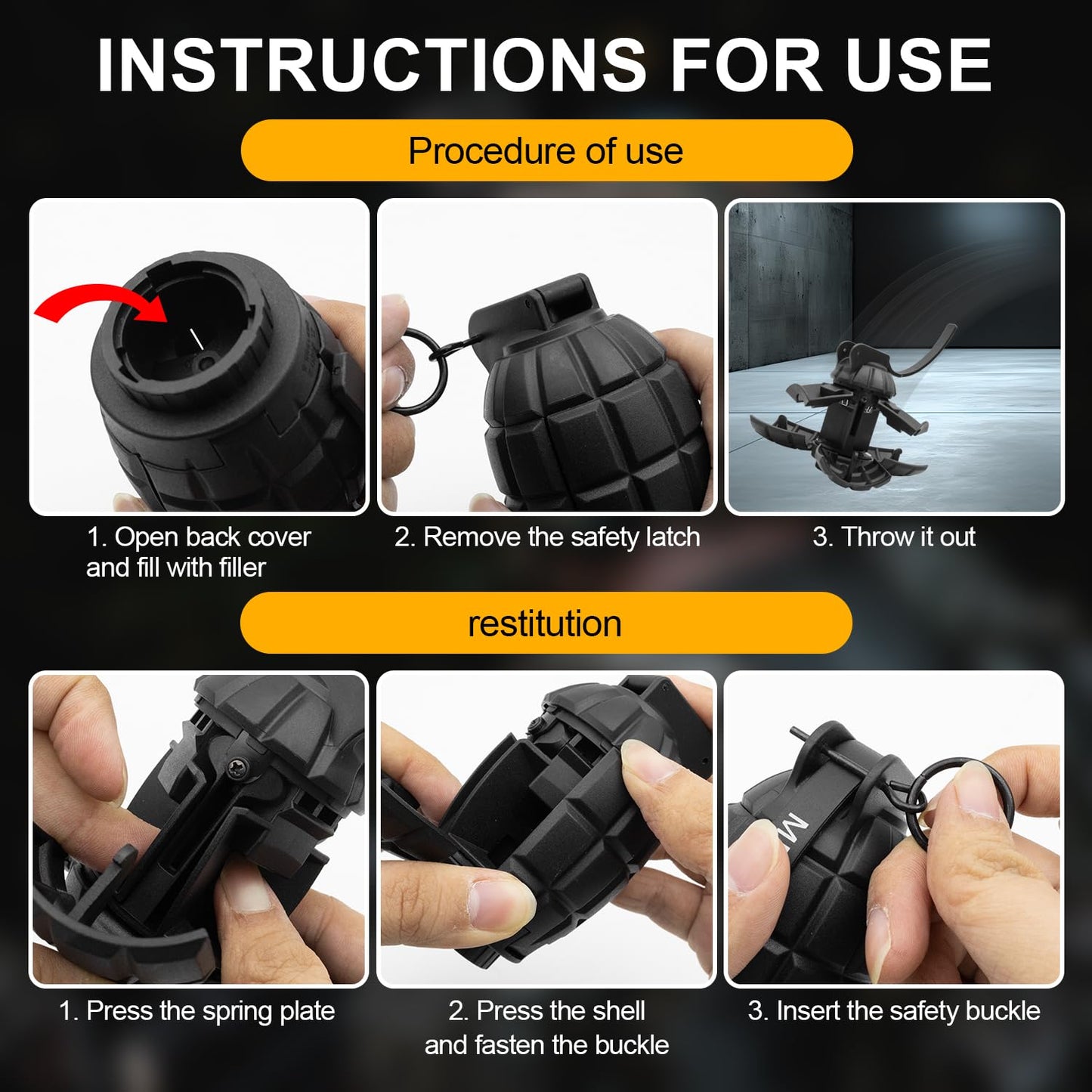 INSTRUCTIONS FOR USE

Procedure of use

1. Open back cover and fill with filler

2. Remove the safety latch

3. Throw it out

restitution

1. Press the spring plate

2. Press the shell and fasten the buckle

3. Insert the safety buckle