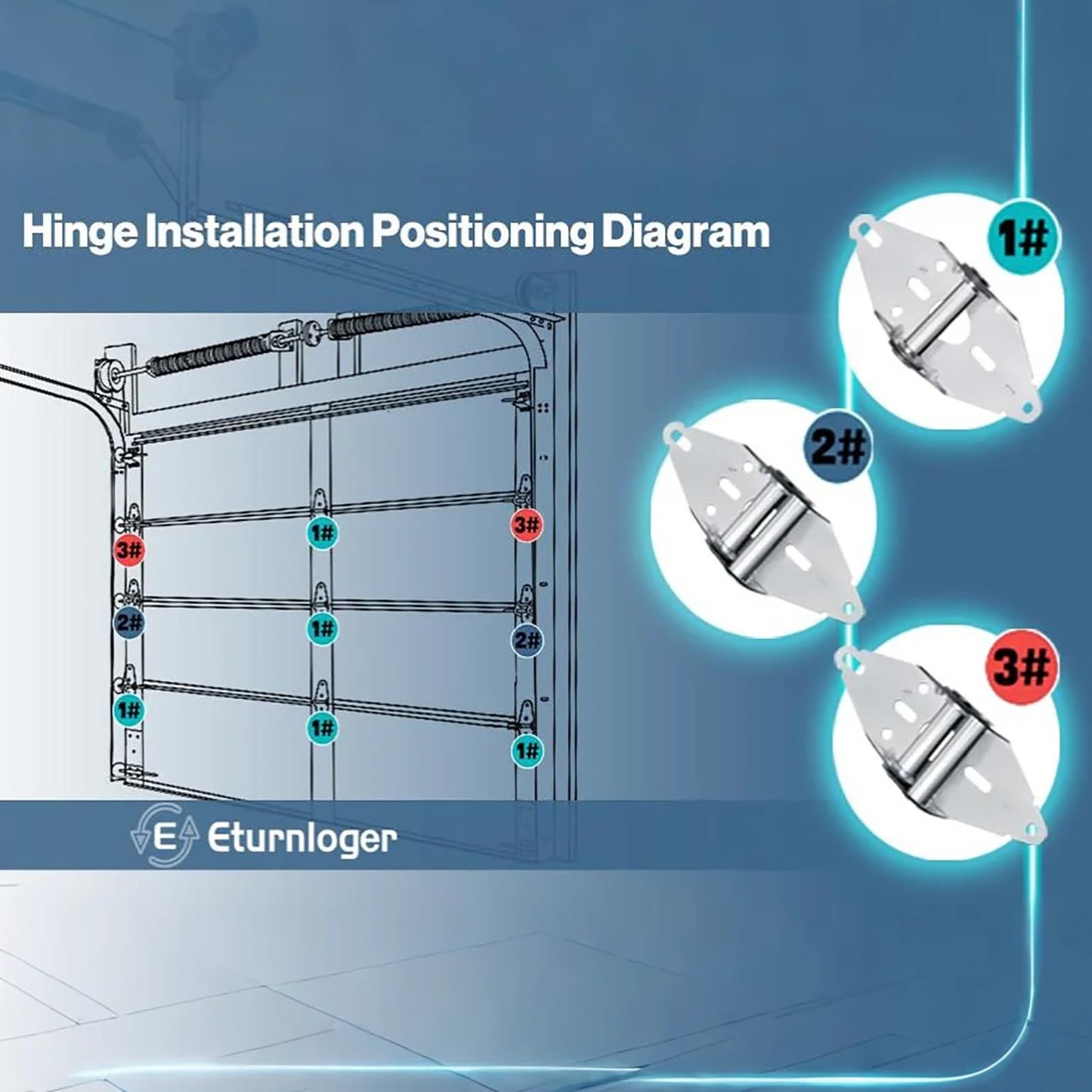 Hinge Installation Positioning Diagram

1#

2#

3#

3#

1#

3#

2#

1#

2#

1#

1#

1#

E Eturnloger