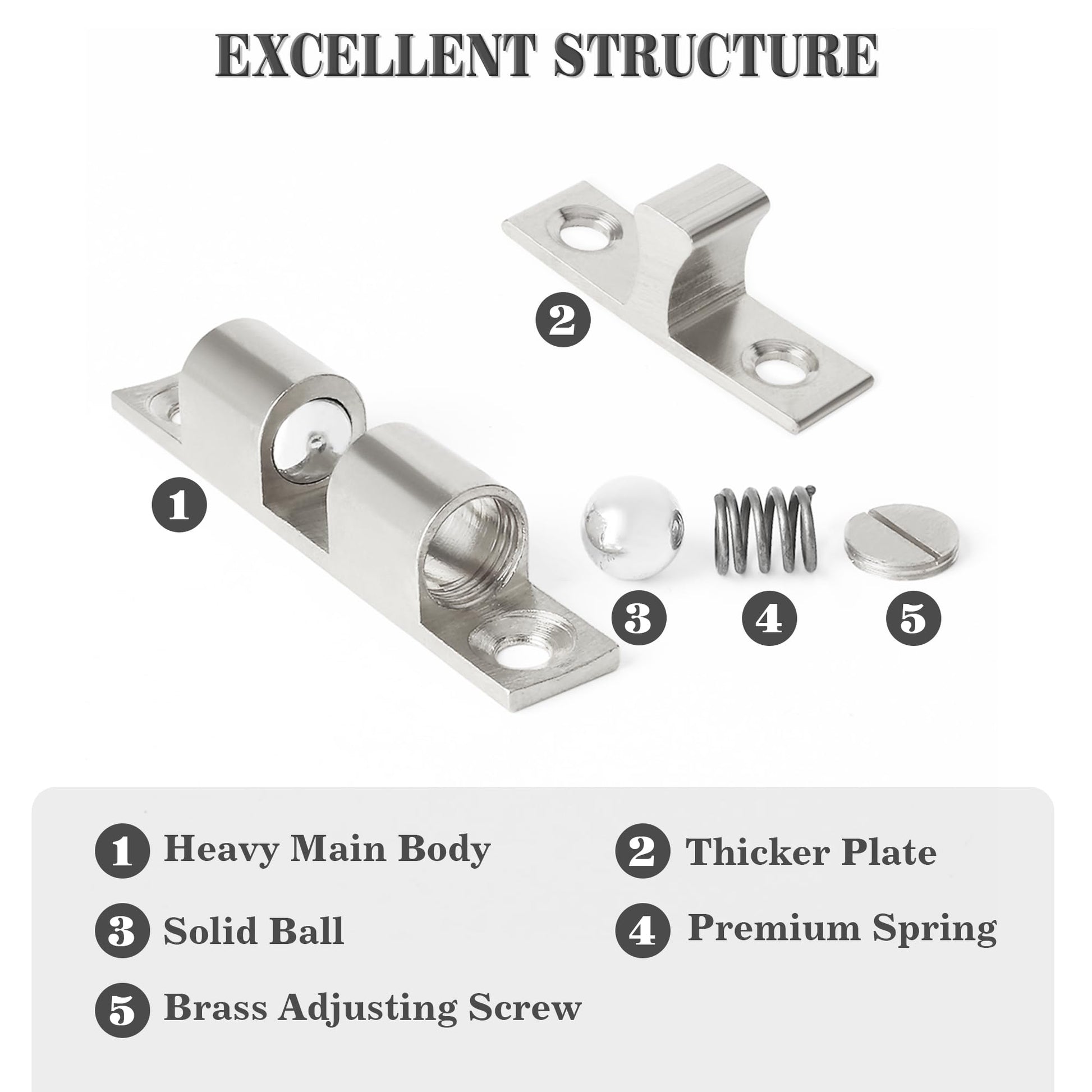 EXCELLENT STRUCTURE

2

1

3

4

5

1 Heavy Main Body

2 Thicker Plate

3 Solid Ball

4 Premium Spring

5 Brass Adjusting Screw