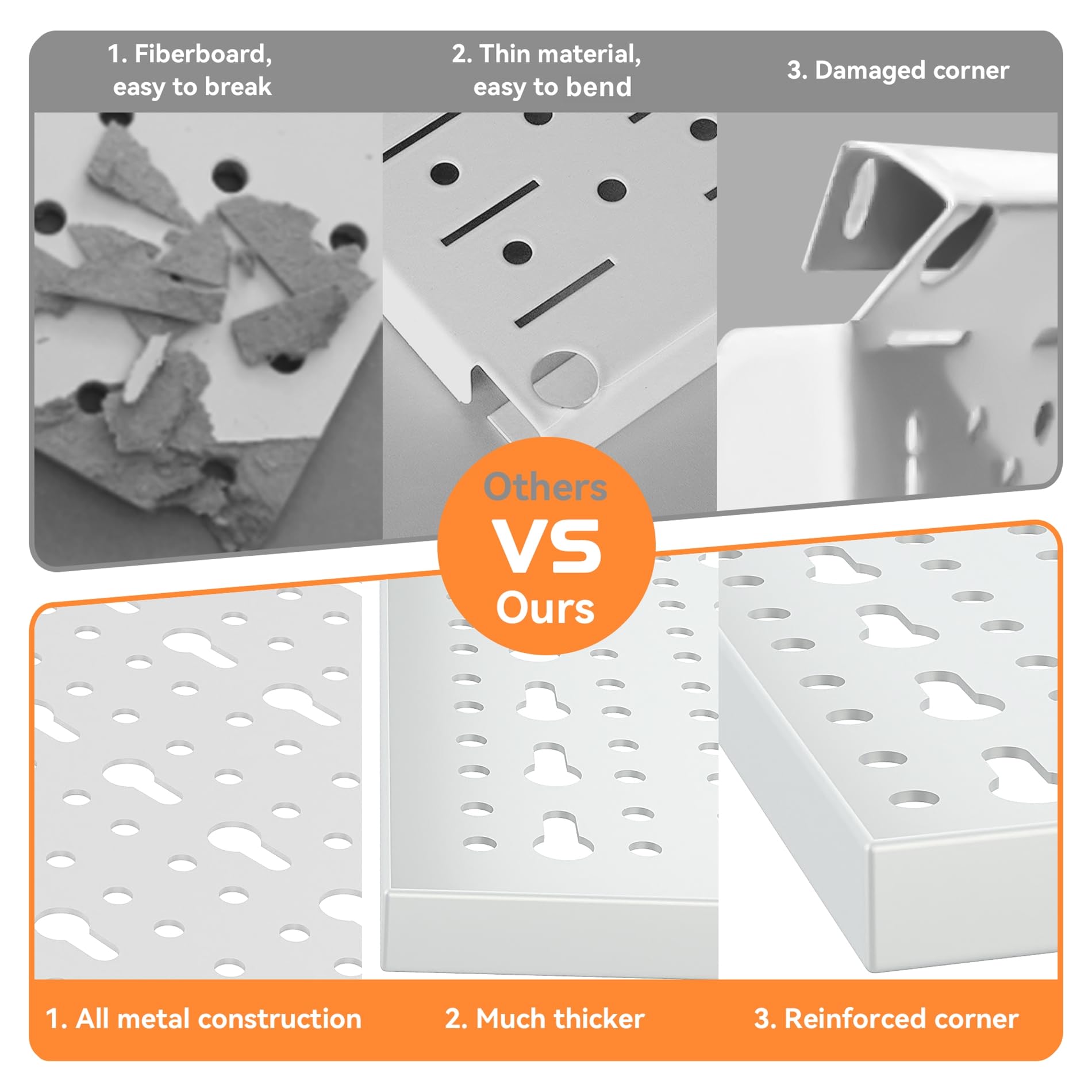 1. Fiberboard, easy to break

2. Thin material, easy to bend

3. Damaged corner

Others

VS

Ours

1. All metal construction

2. Much thicker

3. Reinforced corner