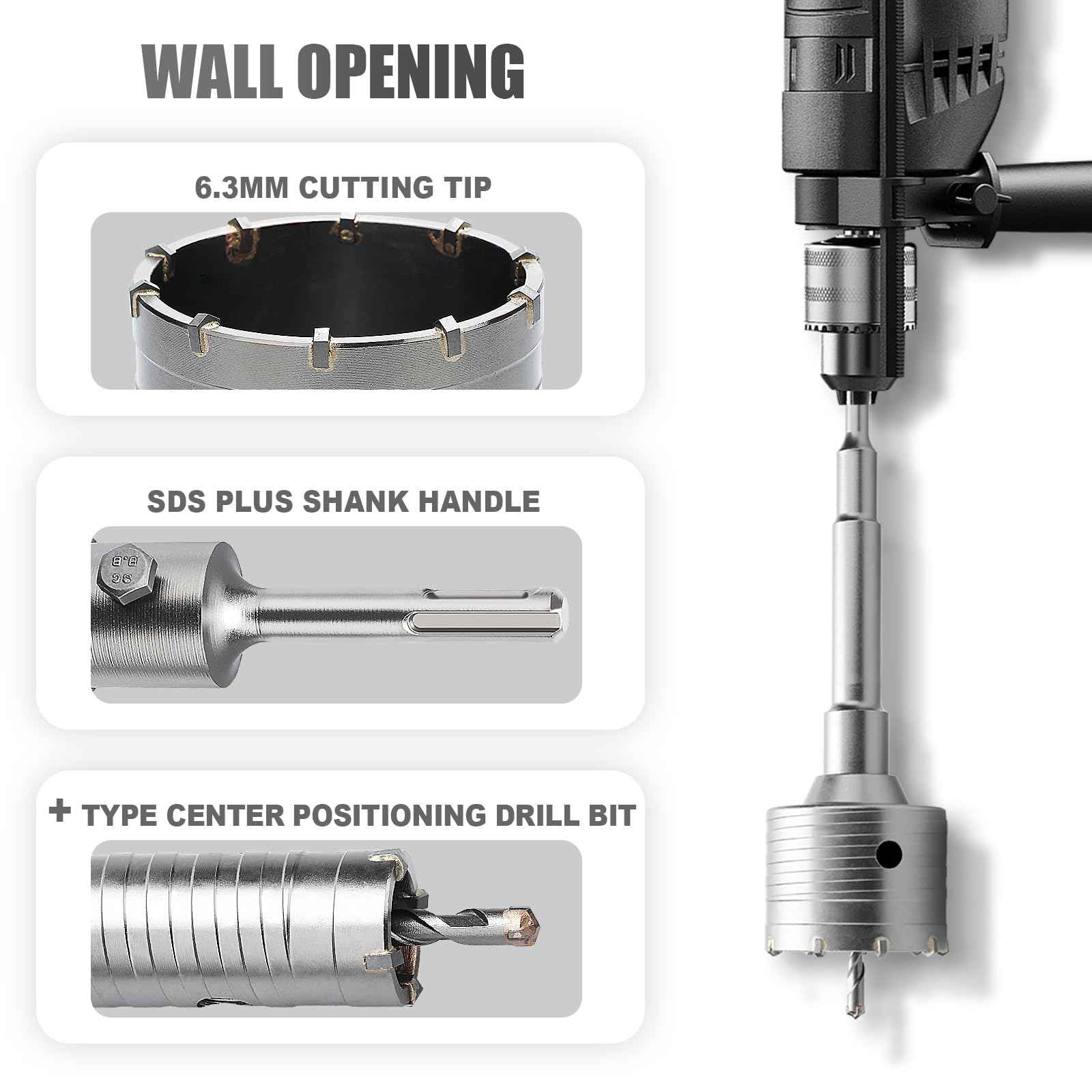 WALL OPENING

6.3MM CUTTING TIP

SDS PLUS SHANK HANDLE

8.8
96

+ TYPE CENTER POSITIONING DRILL BIT