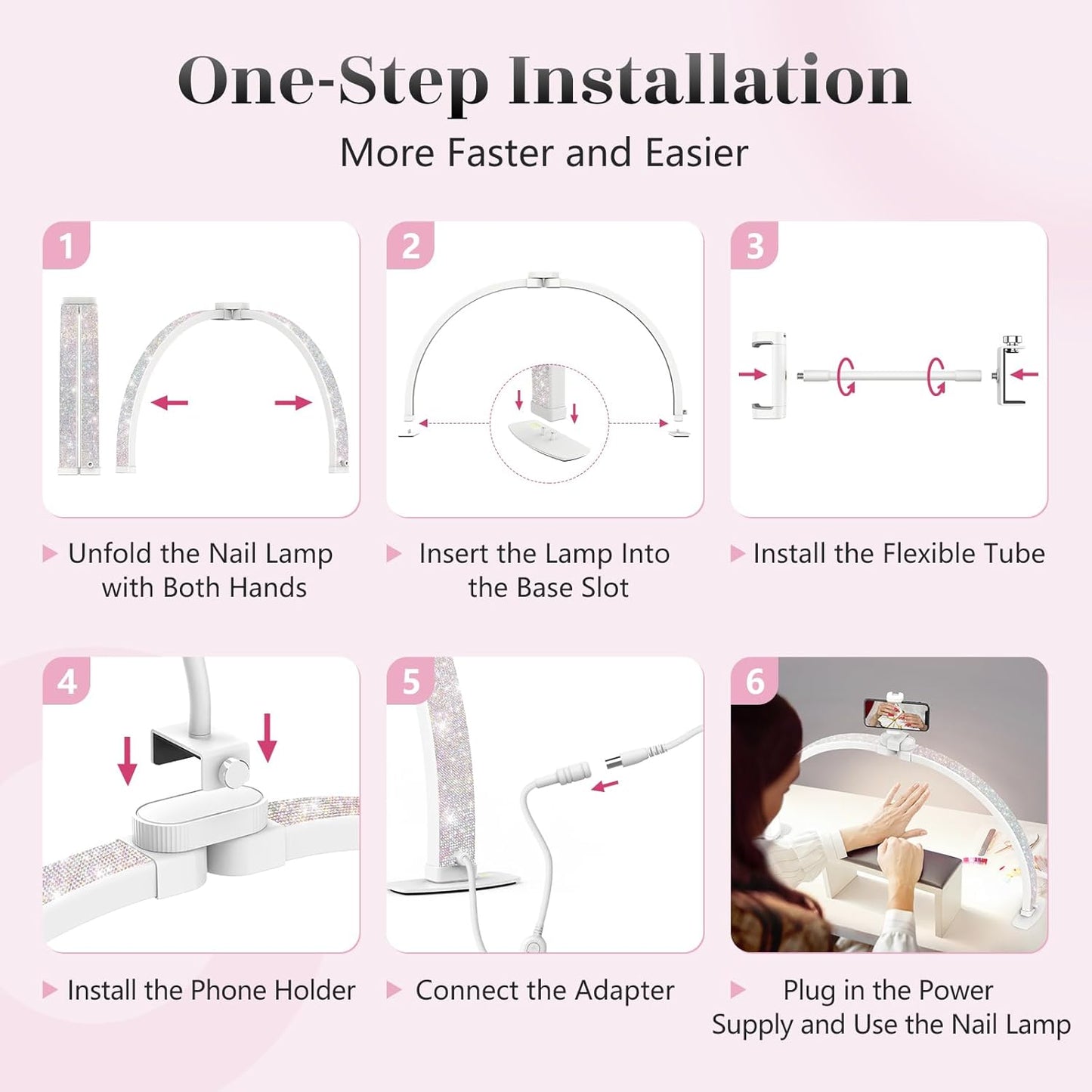 One-Step Installation

More Faster and Easier

1

Unfold the Nail Lamp with Both Hands

2

Insert the Lamp Into the Base Slot

3

Install the Flexible Tube

4

Install the Phone Holder

5

Connect the Adapter

6

Plug in the Power Supply and Use the Nail Lamp