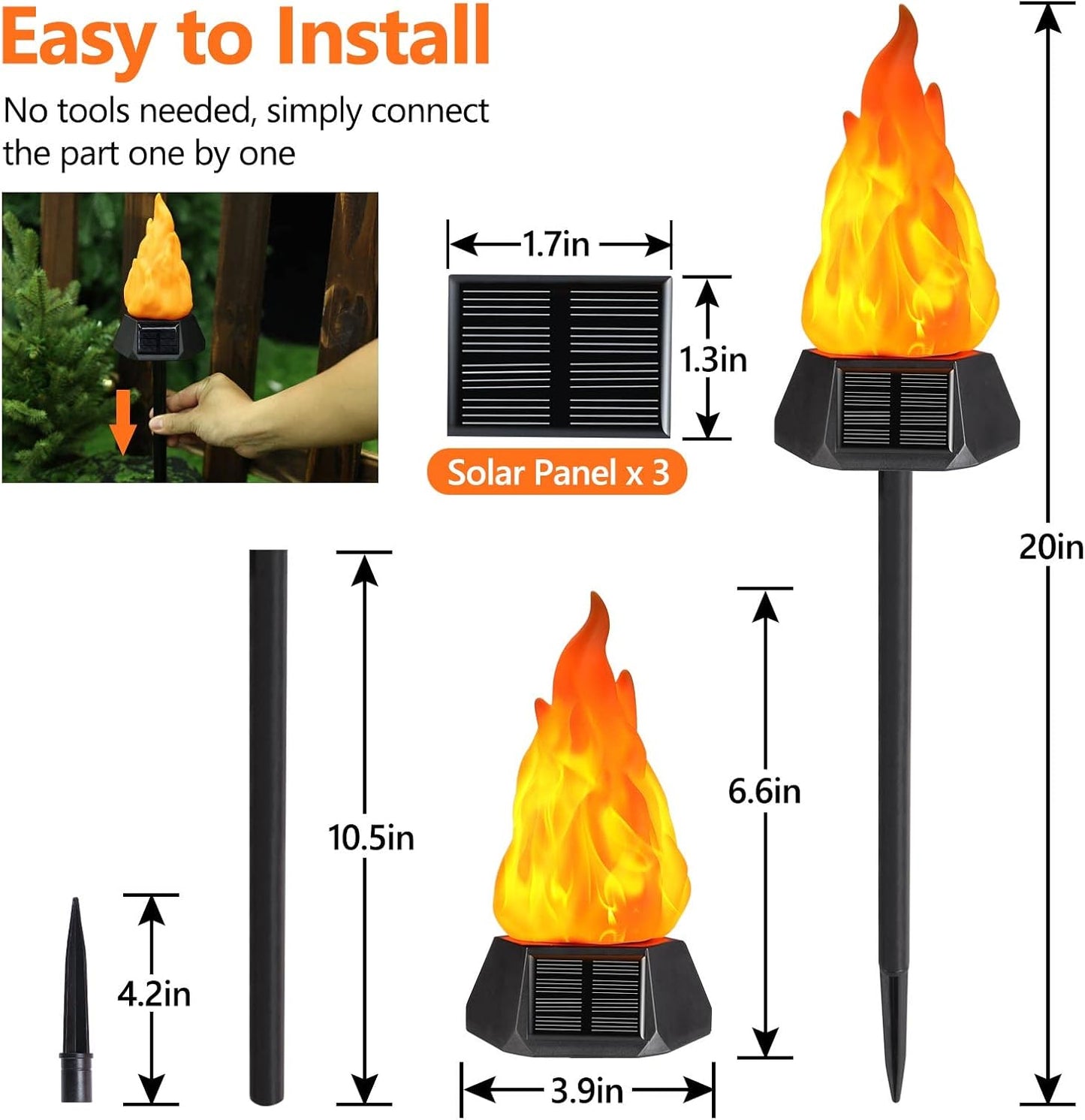 Easy to Install

No tools needed, simply connect the part one by one

1.7in

1.3in

Solar Panel x 3

20in

10.5in

6.6in

4.2in

3.9in