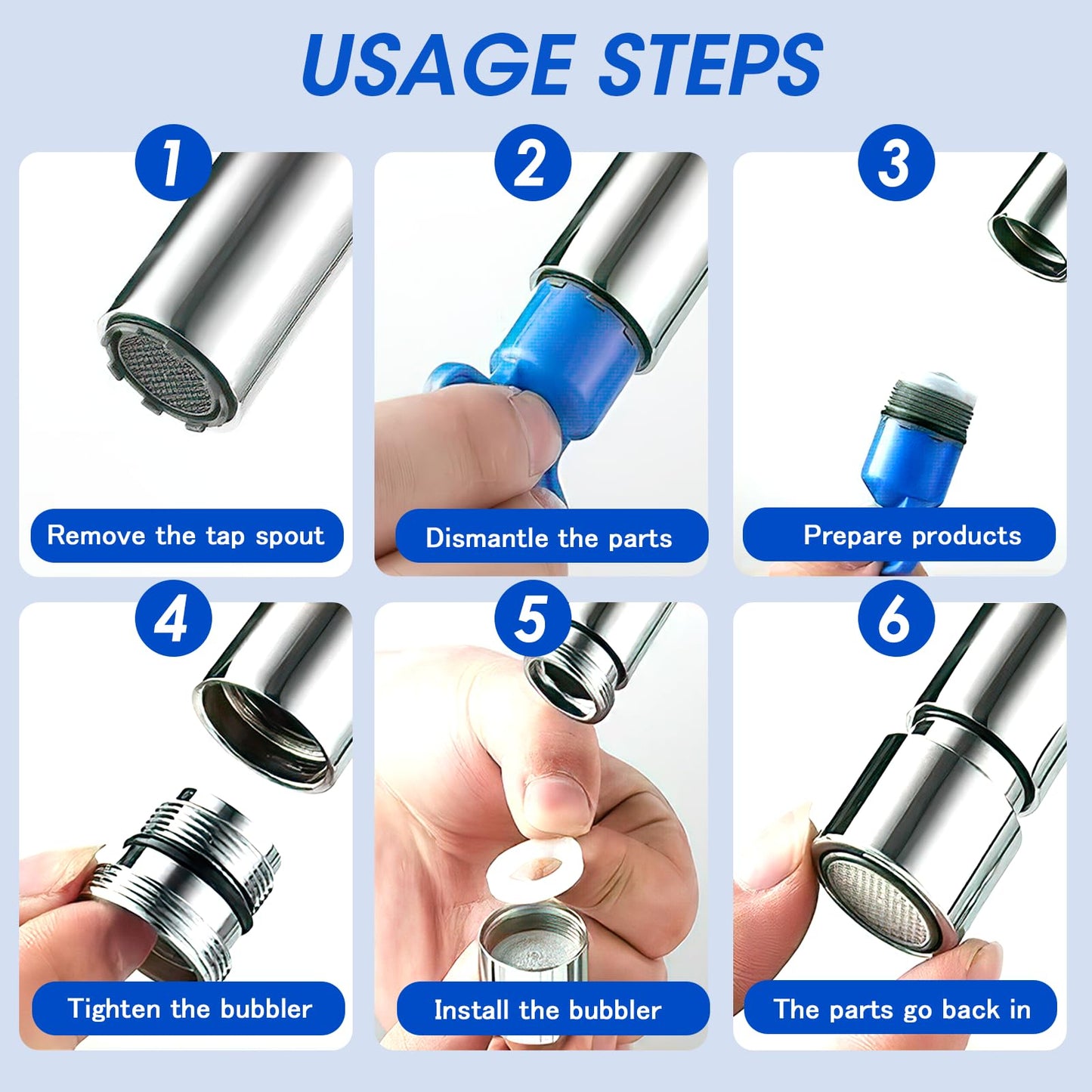 USAGE STEPS

1
Remove the tap spout

2
Dismantle the parts

3
Prepare products

4
Tighten the bubbler

5
Install the bubbler

6
The parts go back in