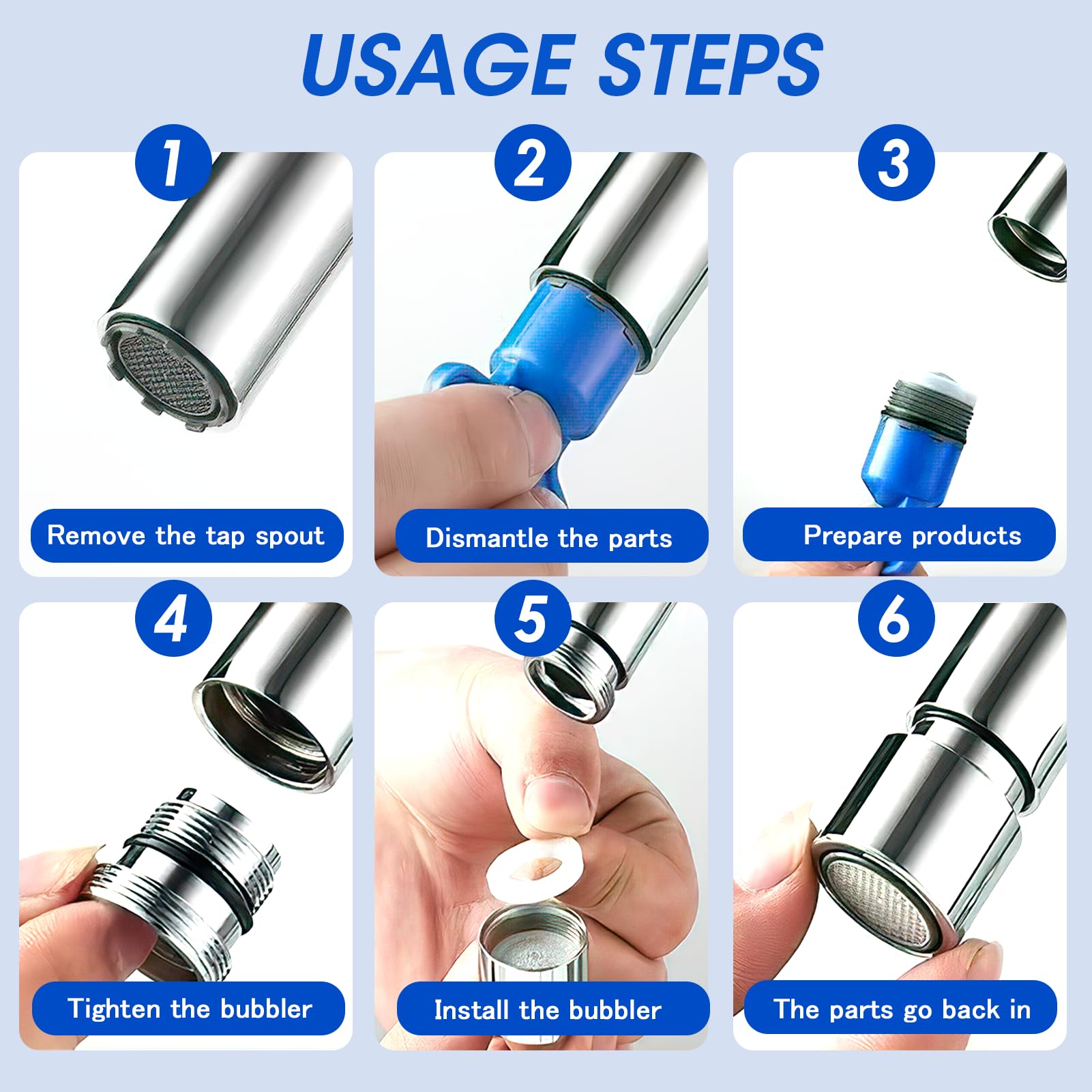 USAGE STEPS

1
Remove the tap spout

2
Dismantle the parts

3
Prepare products

4
Tighten the bubbler

5
Install the bubbler

6
The parts go back in