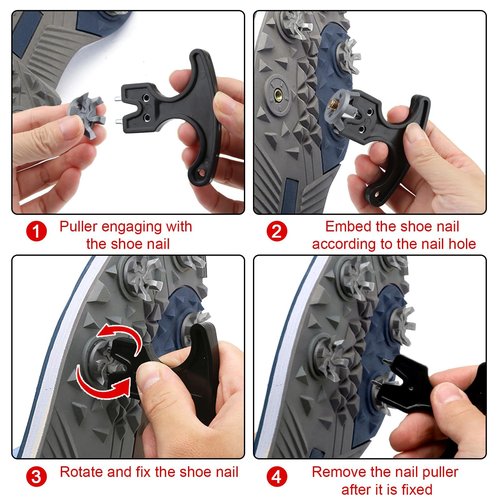 1 Puller engaging with the shoe nail

2 Embed the shoe nail according to the nail hole

3 Rotate and fix the shoe nail

4 Remove the nail puller after it is fixed