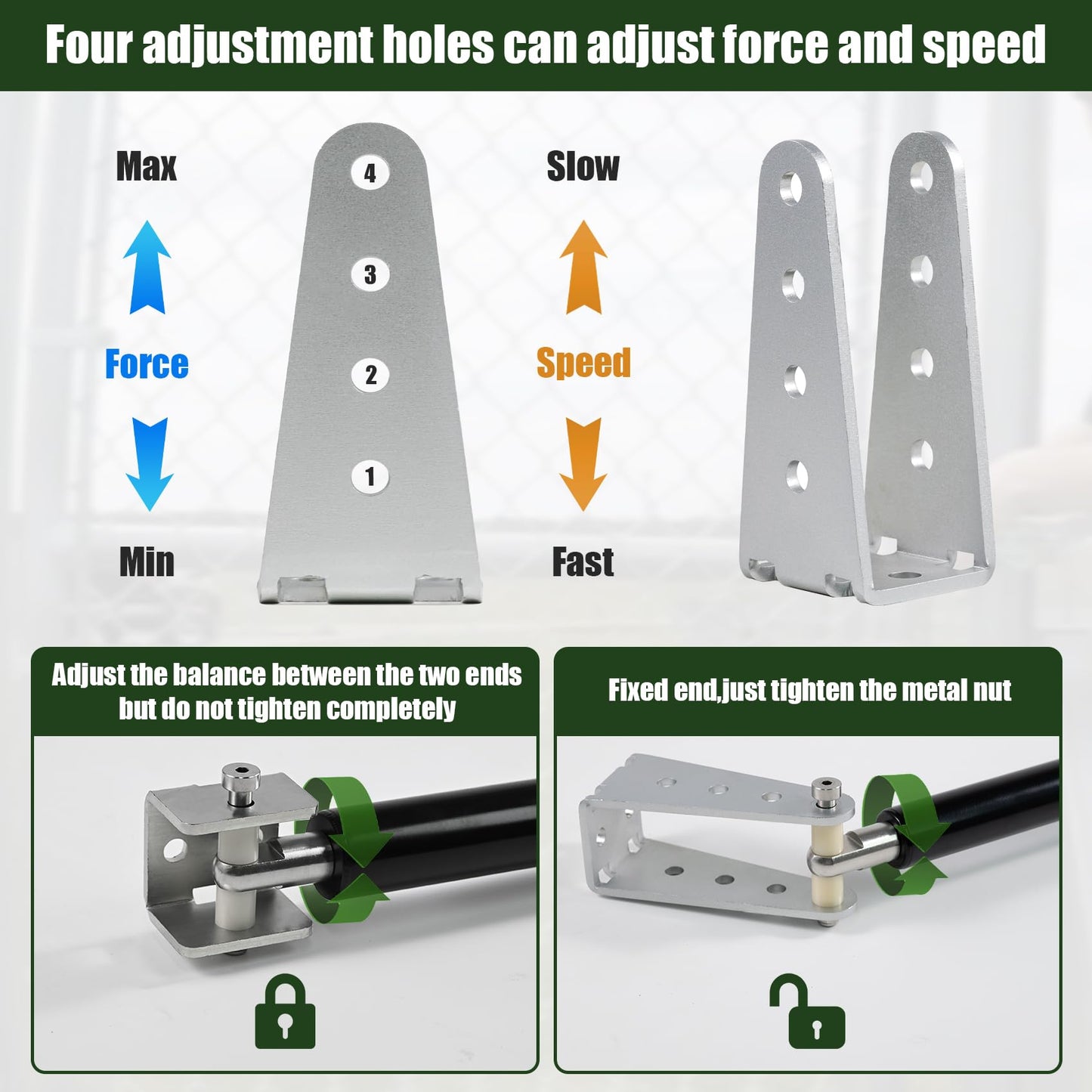 Four adjustment holes can adjust force and speed

Max

Force

Min

4

3

2

1

Slow

Speed

Fast

Adjust the balance between the two ends but do not tighten completely

Fixed end,just tighten the metal nut