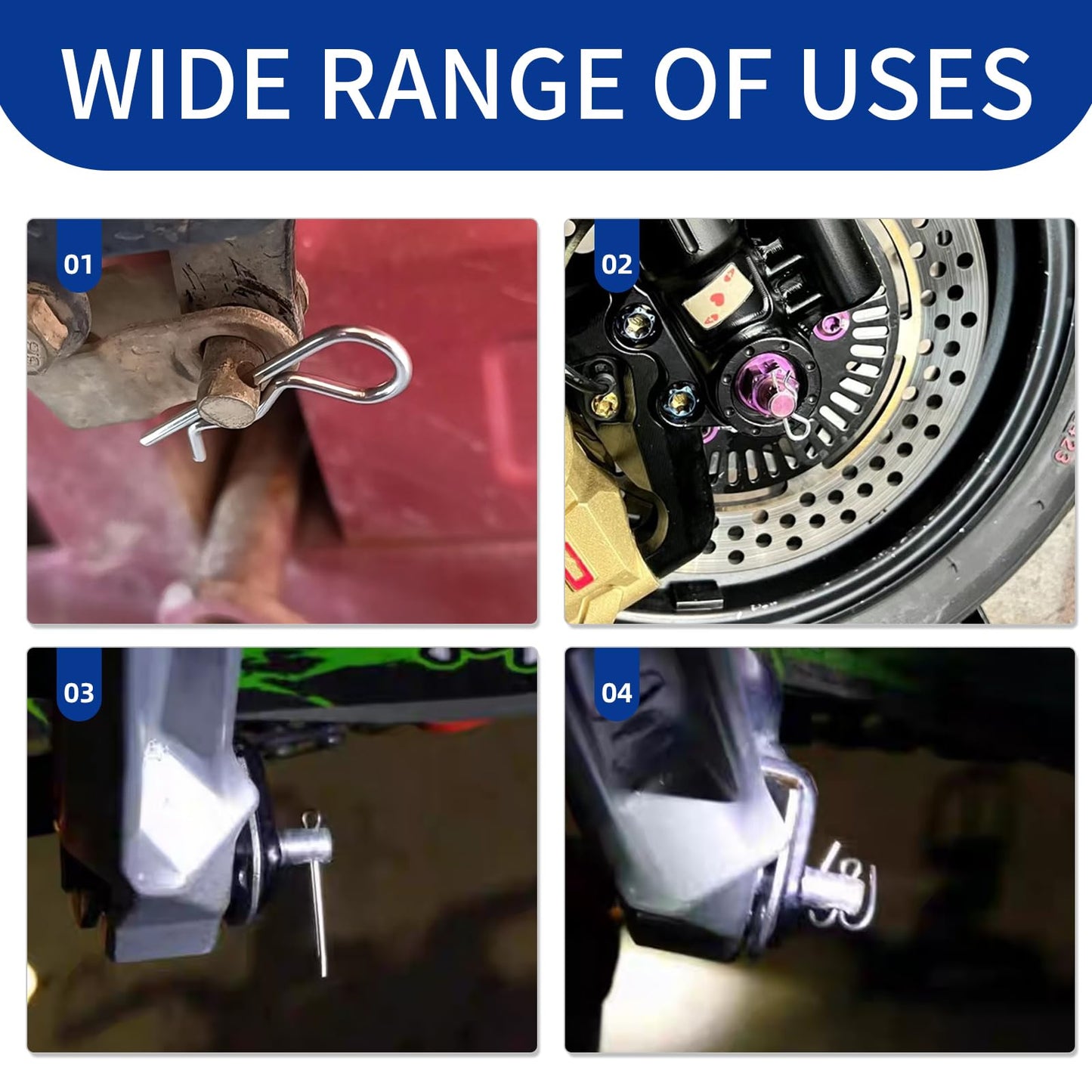 WIDE RANGE OF USES

01

02

03

04