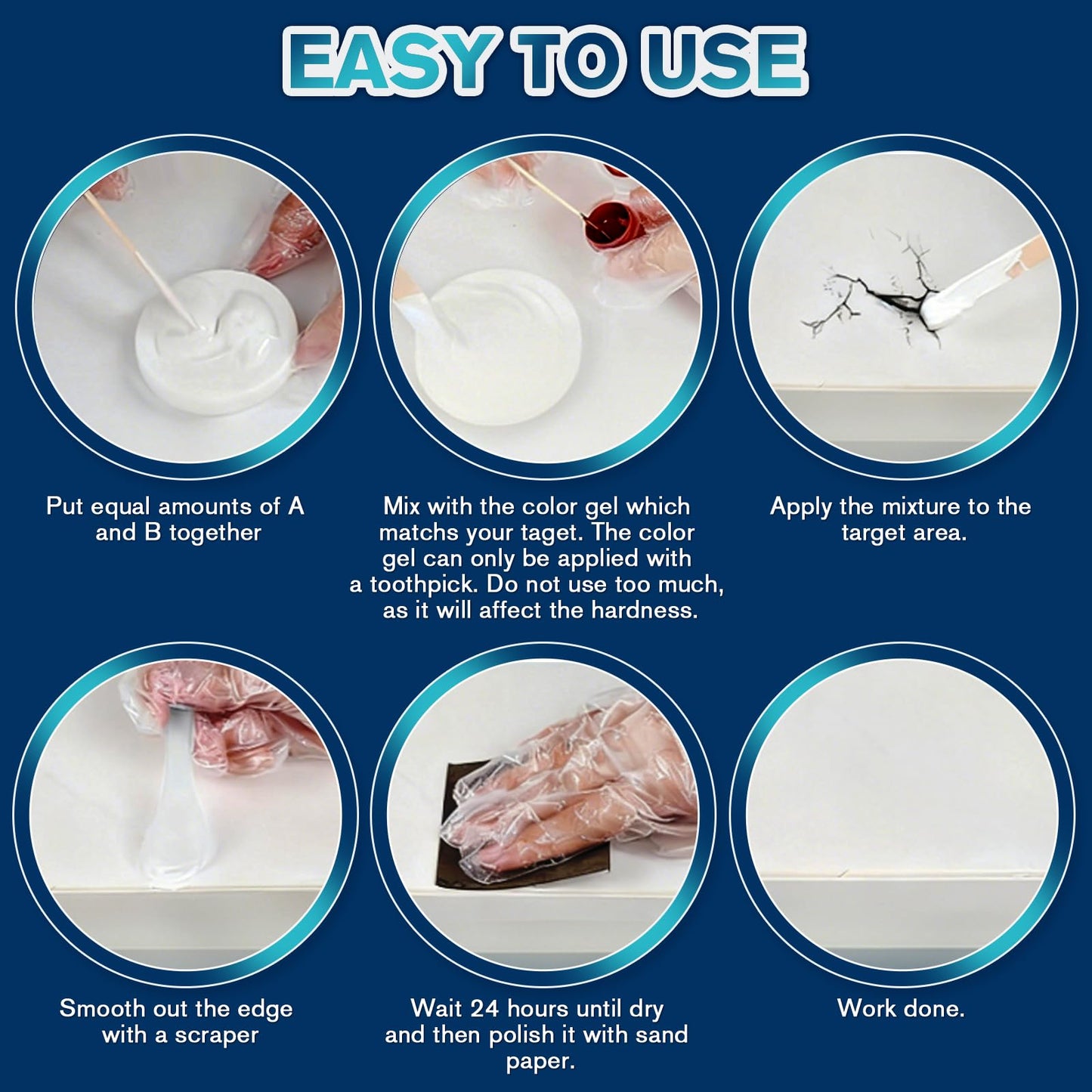 EASY TO USE

Put equal amounts of A and B together

Mix with the color gel which matchs your taget. The color gel can only be applied with a toothpick. Do not use too much, as it will affect the hardness.

Apply the mixture to the target area.

Smooth out the edge with a scraper

Wait 24 hours until dry and then polish it with sand paper.

Work done.