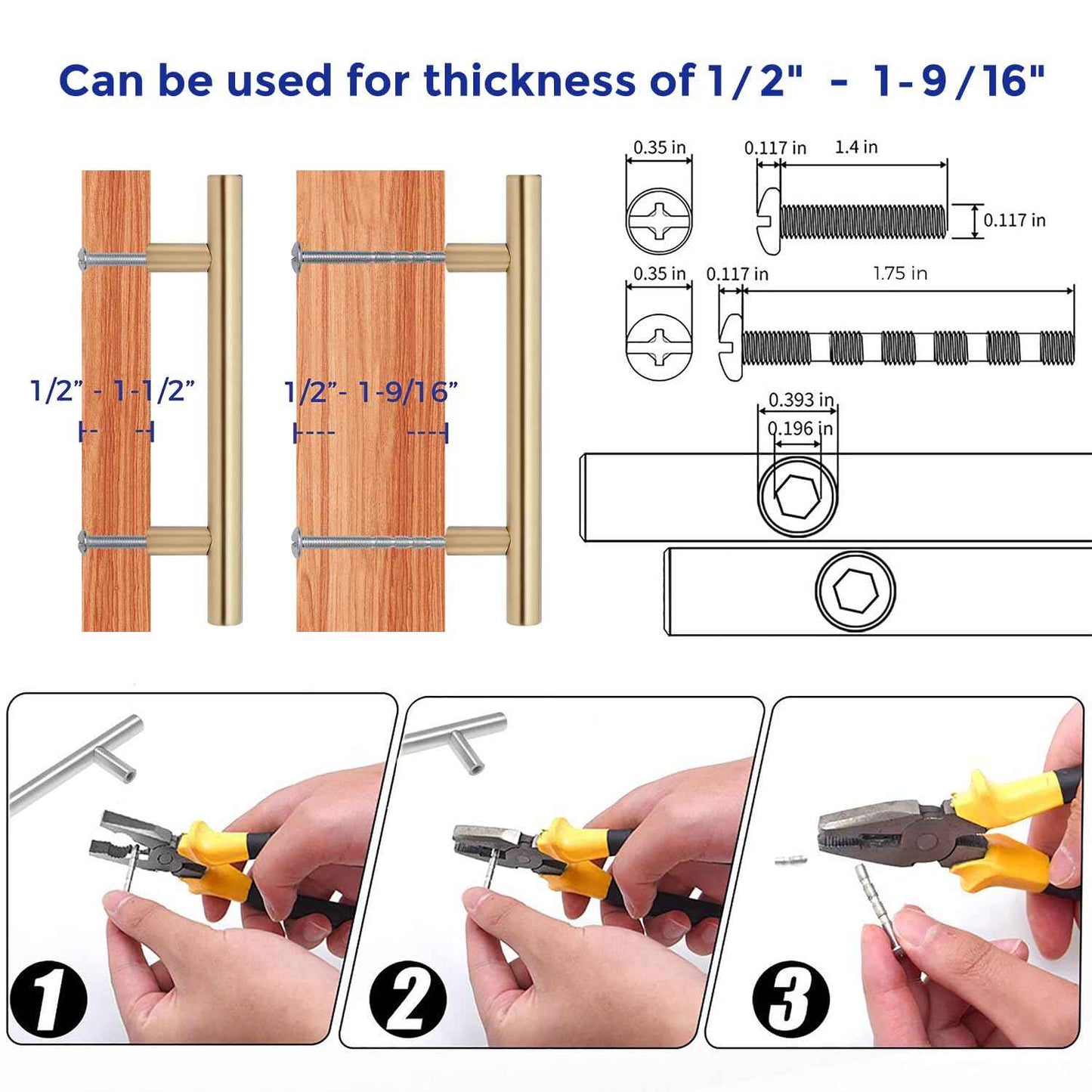 Can be used for thickness of 1/2" - 1-9/16"

1/2" - 1-1/2"

1/2"- 1-9/16"

0.35 in
0.117 in
1.4 in
0.117 in

0.35 in
0.117 in
1.75 in

0.393 in
0.196 in

1

2

3