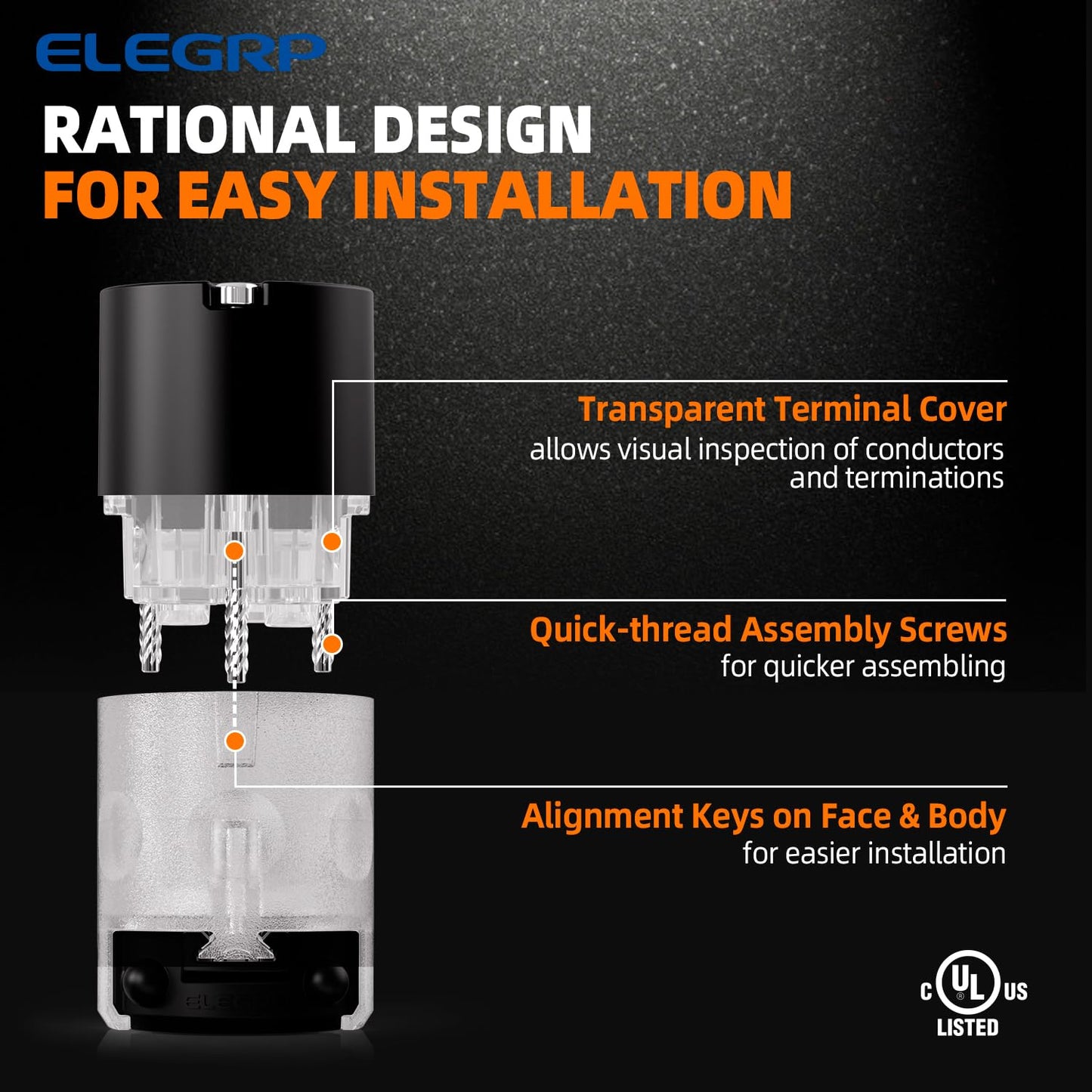 ELEGRP

RATIONAL DESIGN
FOR EASY INSTALLATION

Transparent Terminal Cover
allows visual inspection of conductors and terminations

Quick-thread Assembly Screws
for quicker assembling

Alignment Keys on Face & Body
for easier installation

ELEGRP

C UL US
LISTED