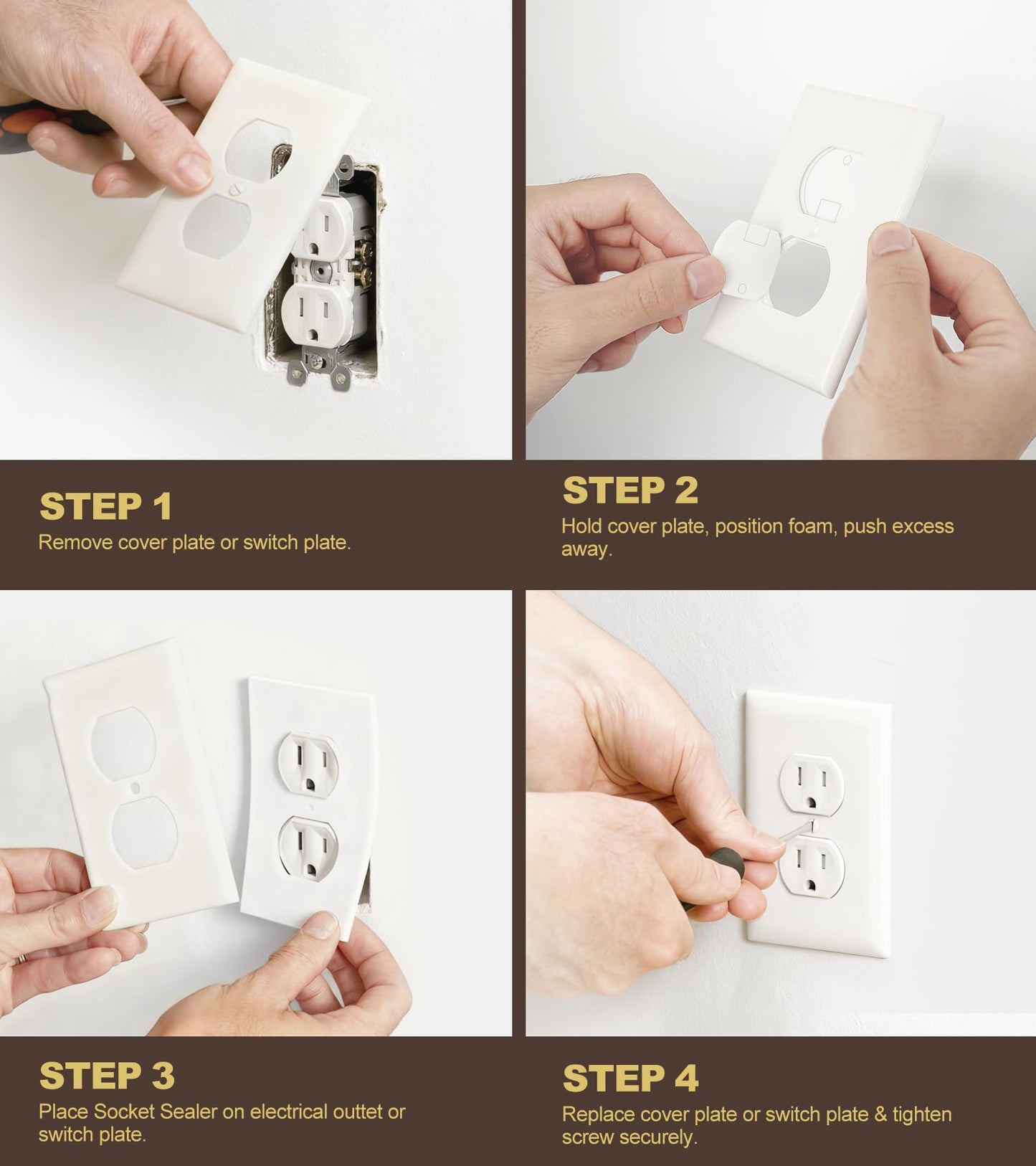 STEP 1
Remove cover plate or switch plate.

STEP 2
Hold cover plate, position foam, push excess away.

STEP 3
Place Socket Sealer on electrical outtet or switch plate.

STEP 4
Replace cover plate or switch plate & tighten screw securely.