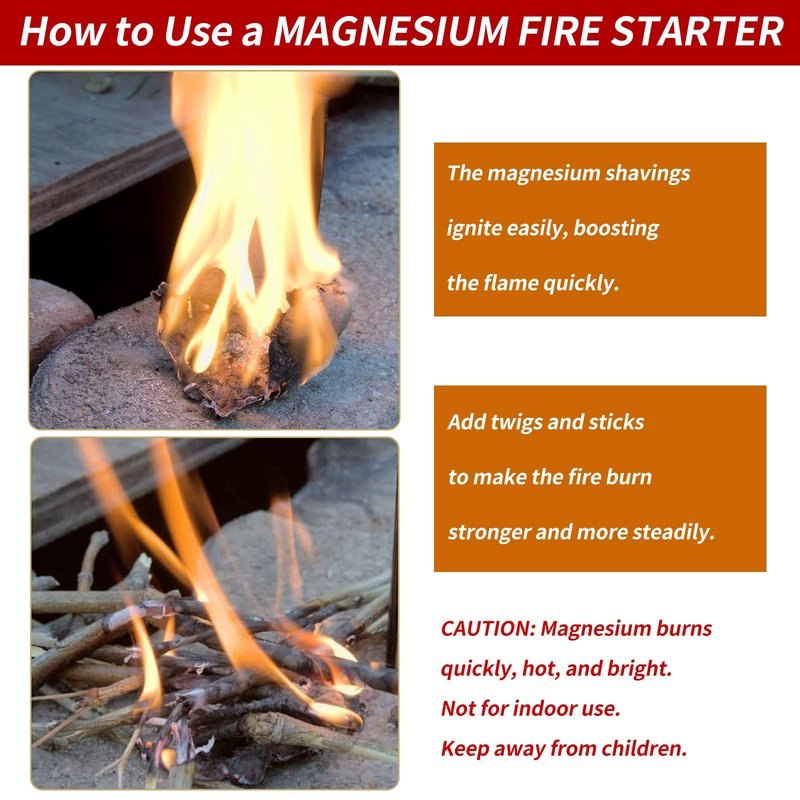 How to Use a MAGNESIUM FIRE STARTER

The magnesium shavings ignite easily, boosting the flame quickly.

Add twigs and sticks to make the fire burn stronger and more steadily.

CAUTION: Magnesium burns quickly, hot, and bright.
Not for indoor use.
Keep away from children.