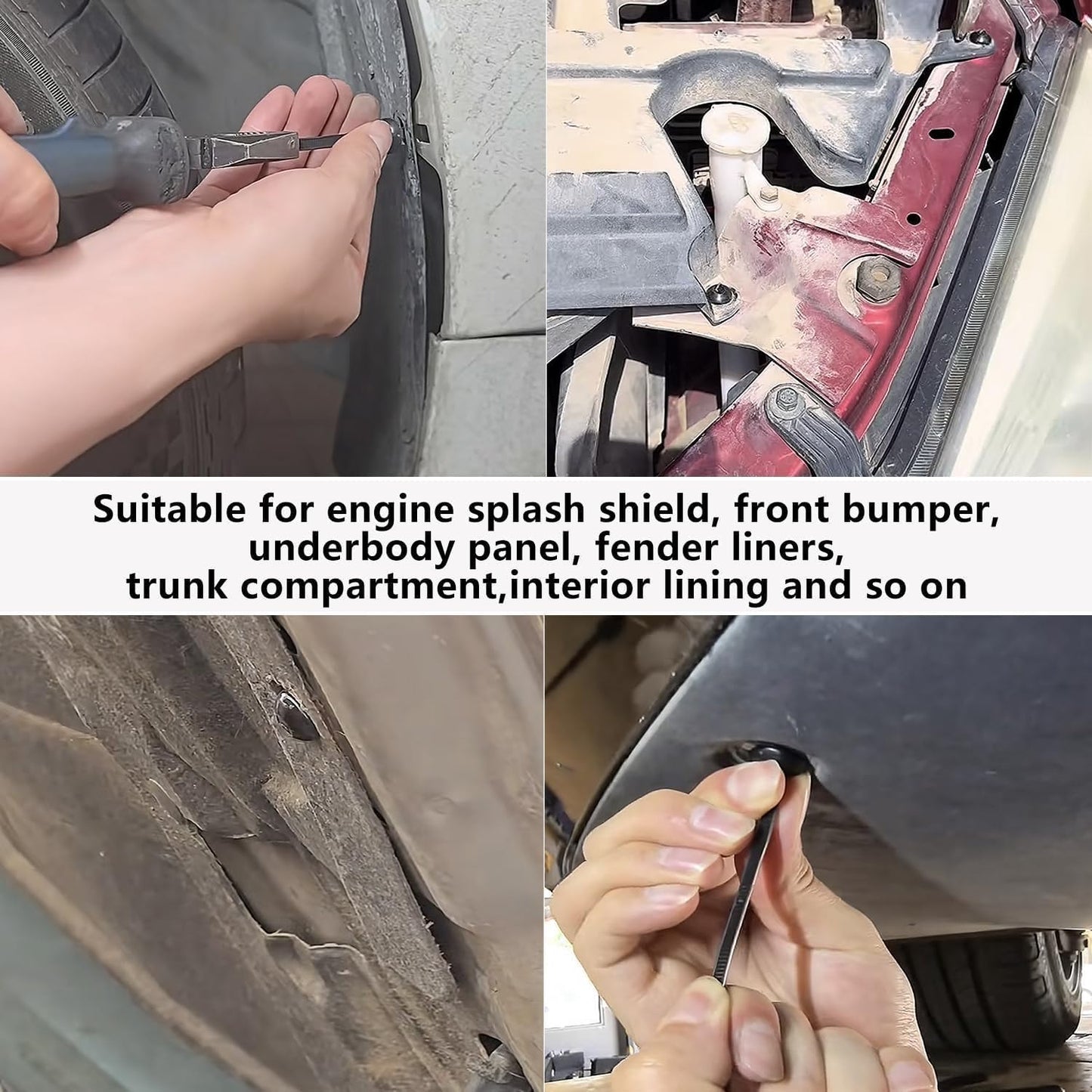 Suitable for engine splash shield, front bumper, underbody panel, fender liners, trunk compartment,interior lining and so on