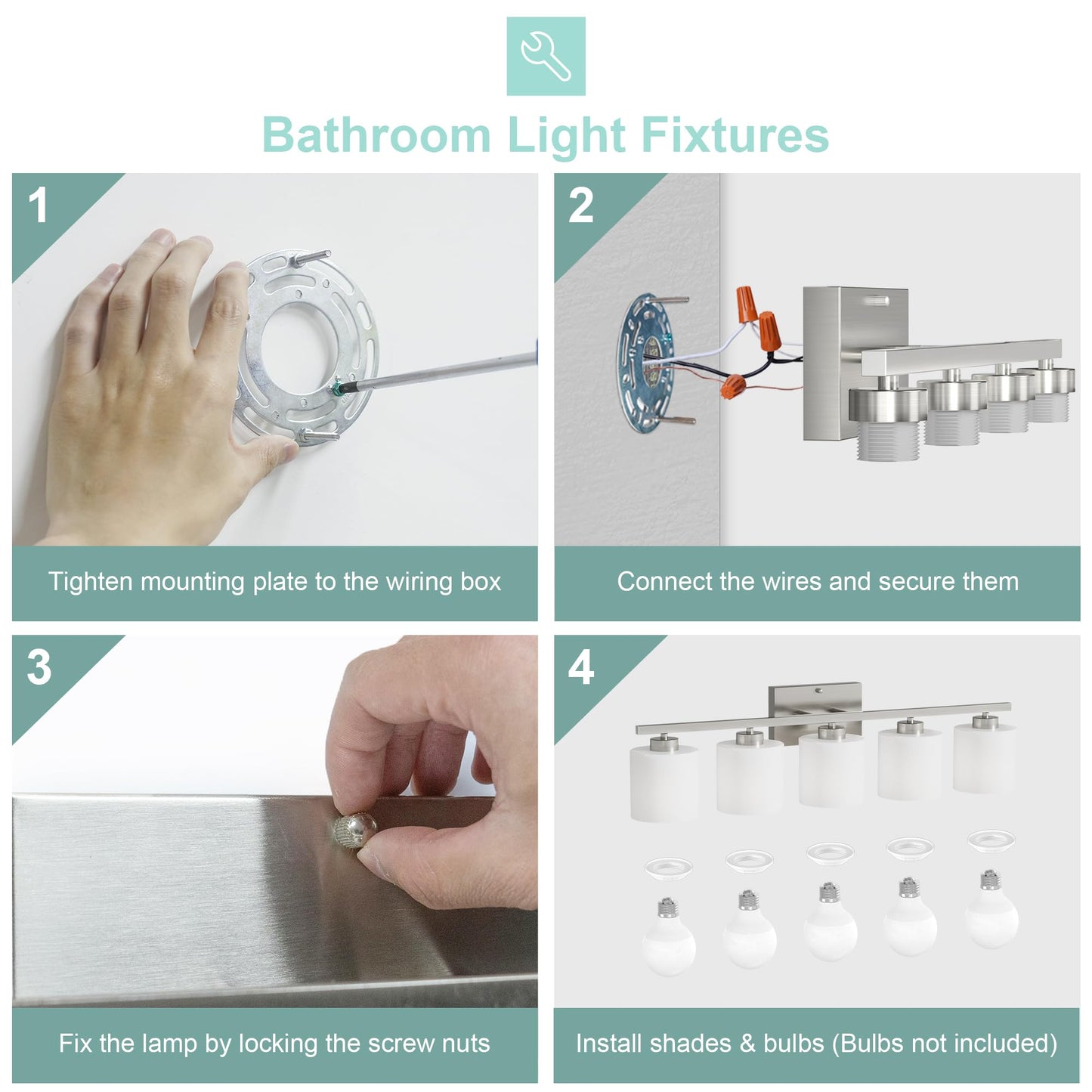 Bathroom Light Fixtures

1

Tighten mounting plate to the wiring box

2

Connect the wires and secure them

3

Fix the lamp by locking the screw nuts

4

Install shades & bulbs (Bulbs not included)