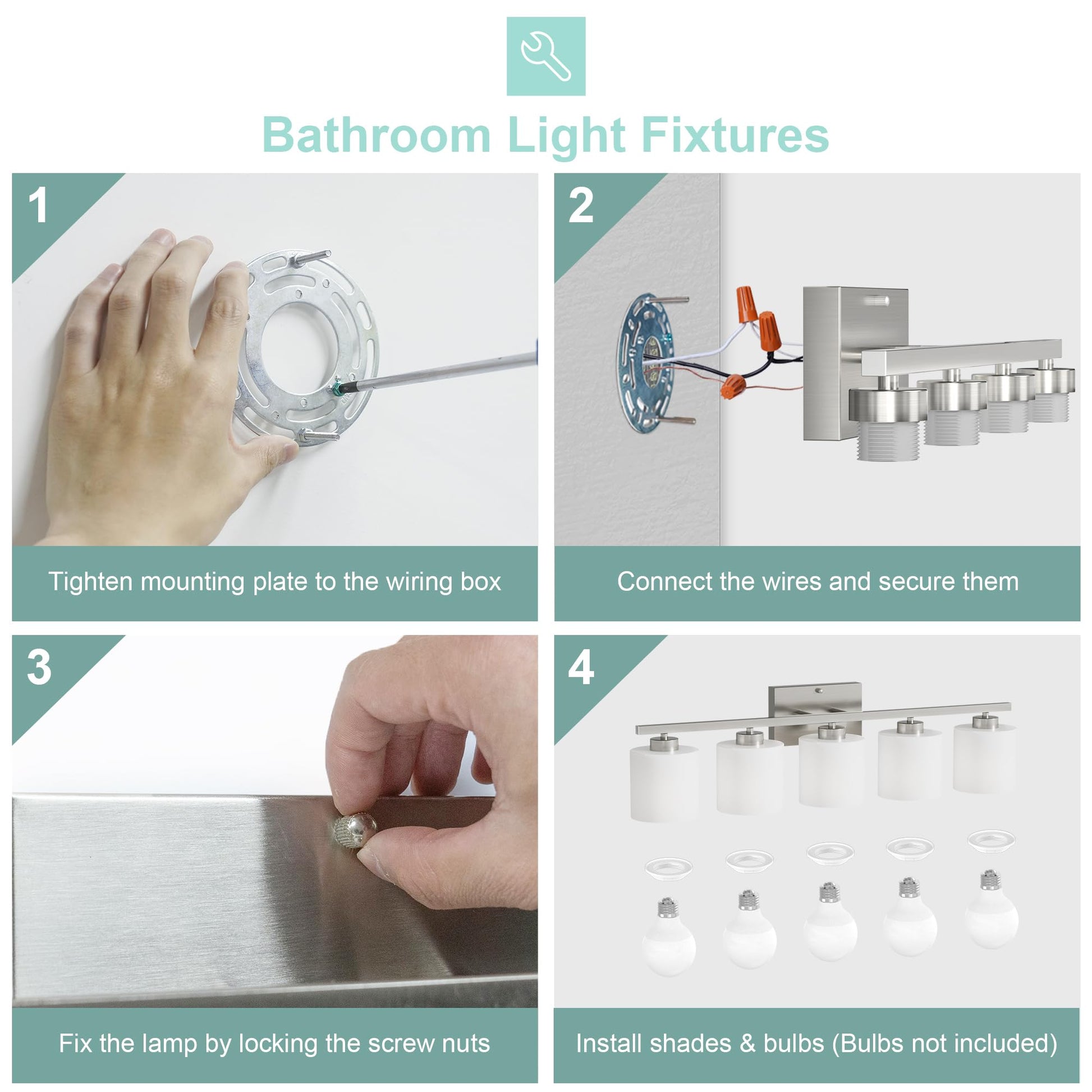 Bathroom Light Fixtures

1

Tighten mounting plate to the wiring box

2

Connect the wires and secure them

3

Fix the lamp by locking the screw nuts

4

Install shades & bulbs (Bulbs not included)