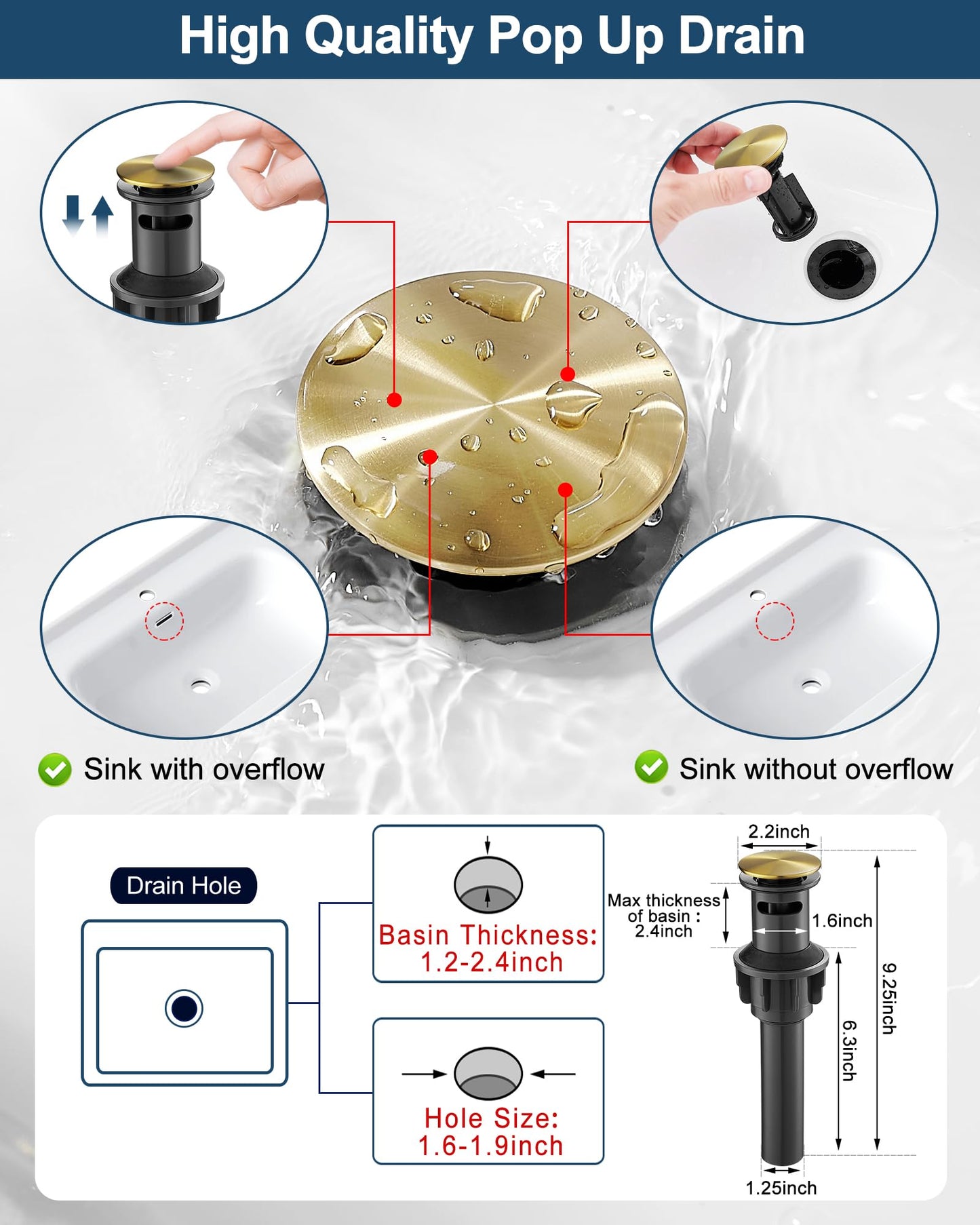 High Quality Pop Up Drain

Sink with overflow

Sink without overflow

Drain Hole

Basin Thickness: 1.2-2.4inch

Hole Size: 1.6-1.9inch

2.2inch

Max thickness of basin : 2.4inch

1.6inch

9.25inch

6.3inch

1.25inch