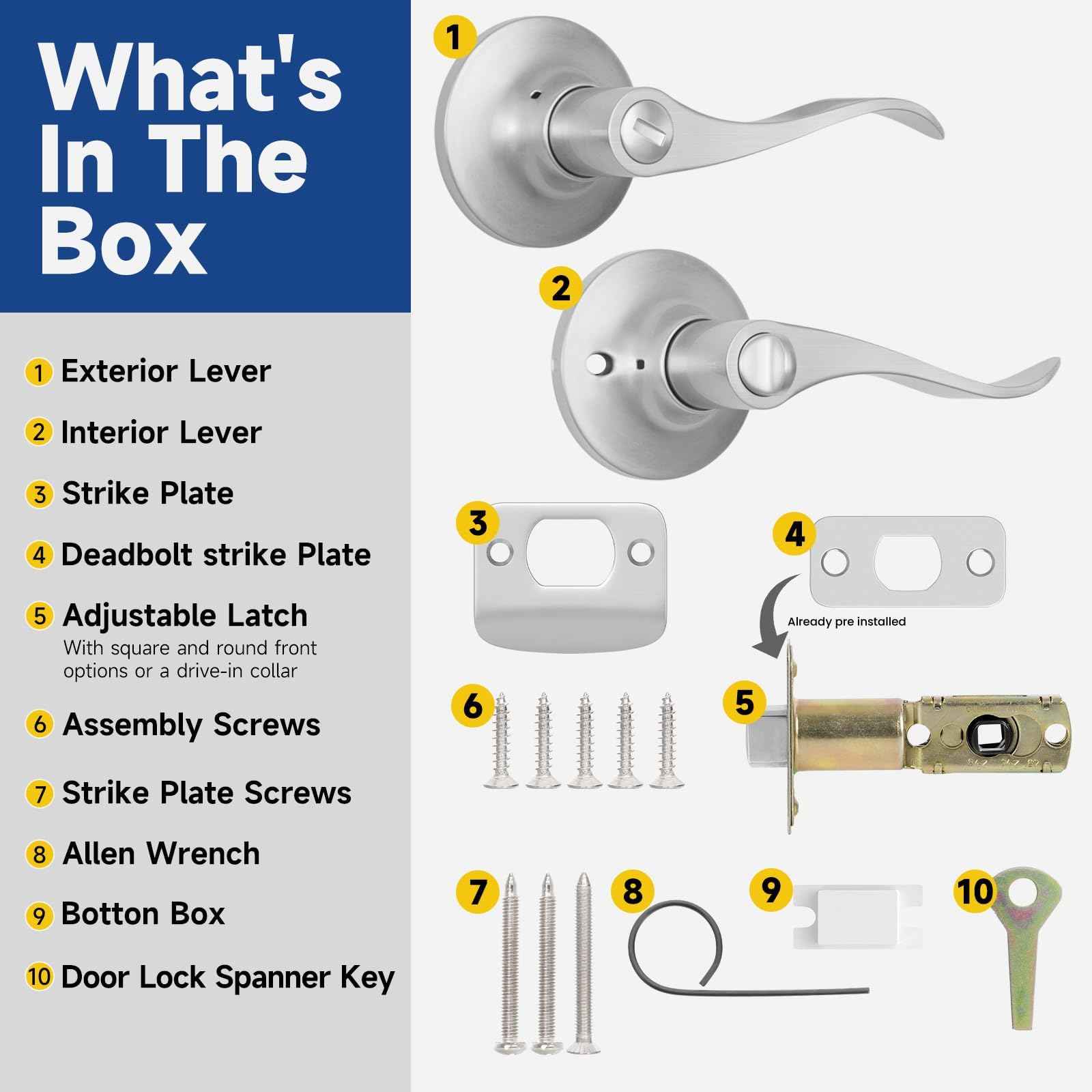 What's In The Box

1 Exterior Lever

2 Interior Lever

3 Strike Plate

4 Deadbolt strike Plate

5 Adjustable Latch
With square and round front options or a drive-in collar

6 Assembly Screws

7 Strike Plate Screws

8 Allen Wrench

9 Botton Box

10 Door Lock Spanner Key

1

2

3

4

Already pre installed

6

5

7

8

9

10