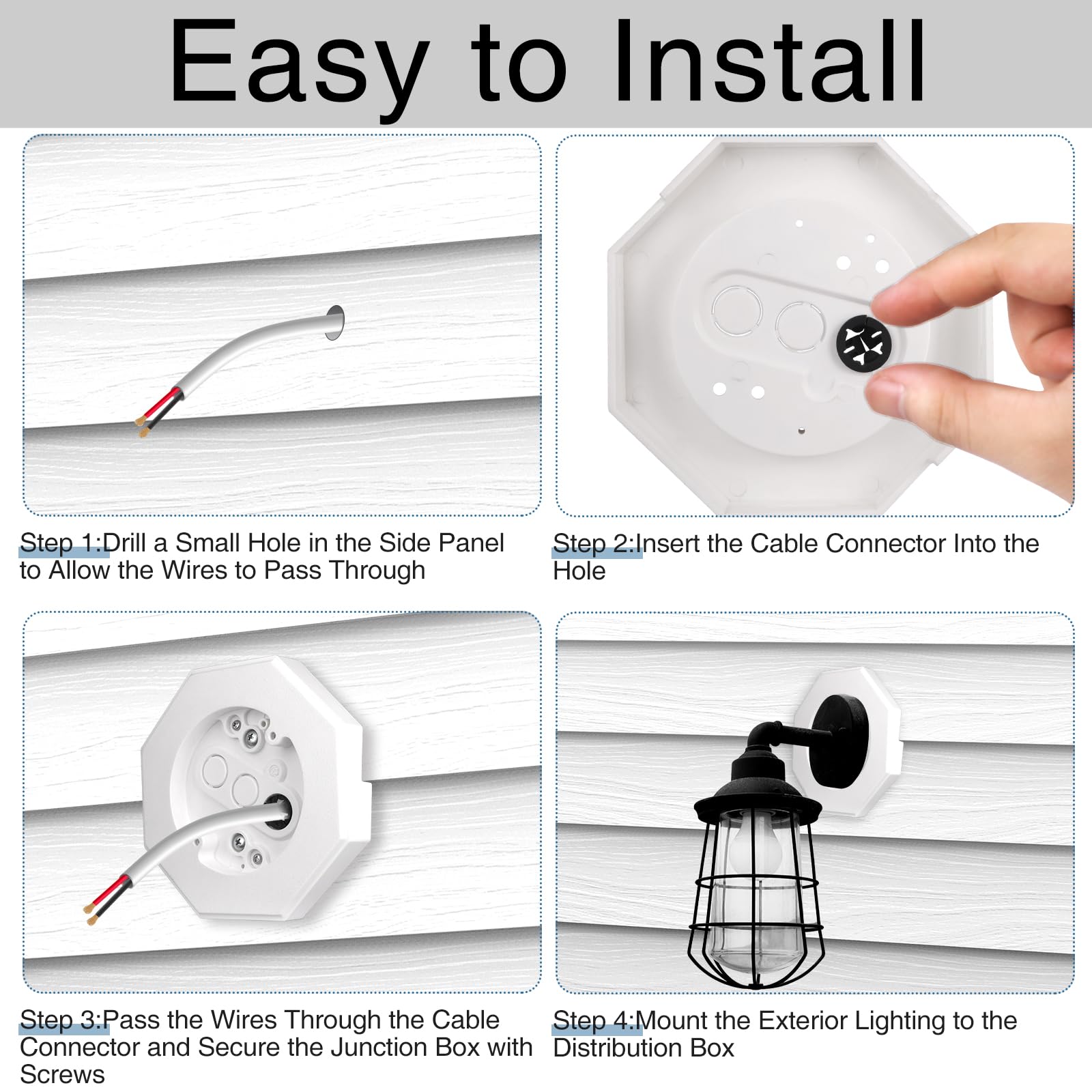 Easy to Install

Step 1:Drill a Small Hole in the Side Panel to Allow the Wires to Pass Through

Step 2:Insert the Cable Connector Into the Hole

Step 3:Pass the Wires Through the Cable Connector and Secure the Junction Box with Screws

Step 4:Mount the Exterior Lighting to the Distribution Box