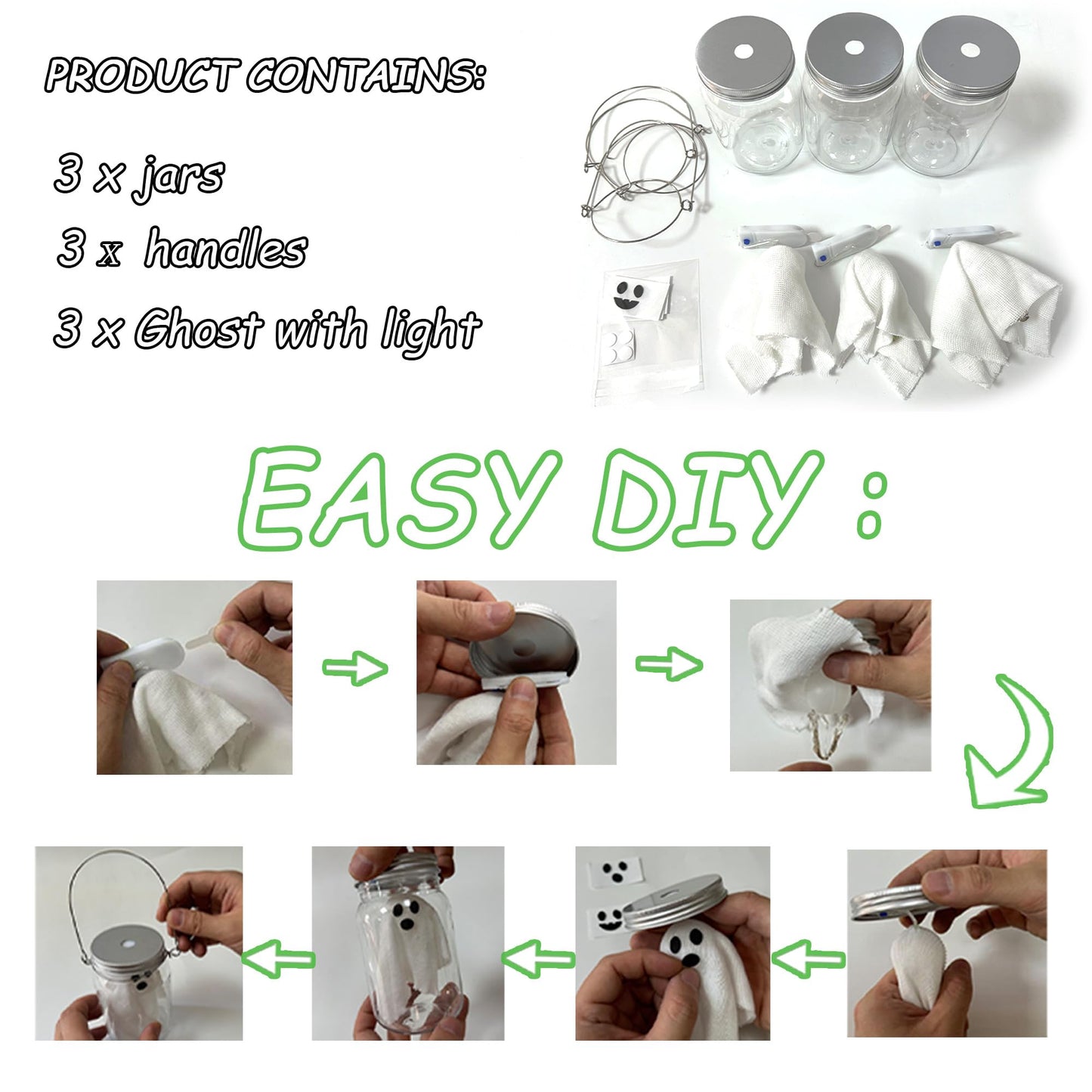 PRODUCT CONTAINS:

3 x jars
3 x handles
3 x Ghost with light

EASY DIY :