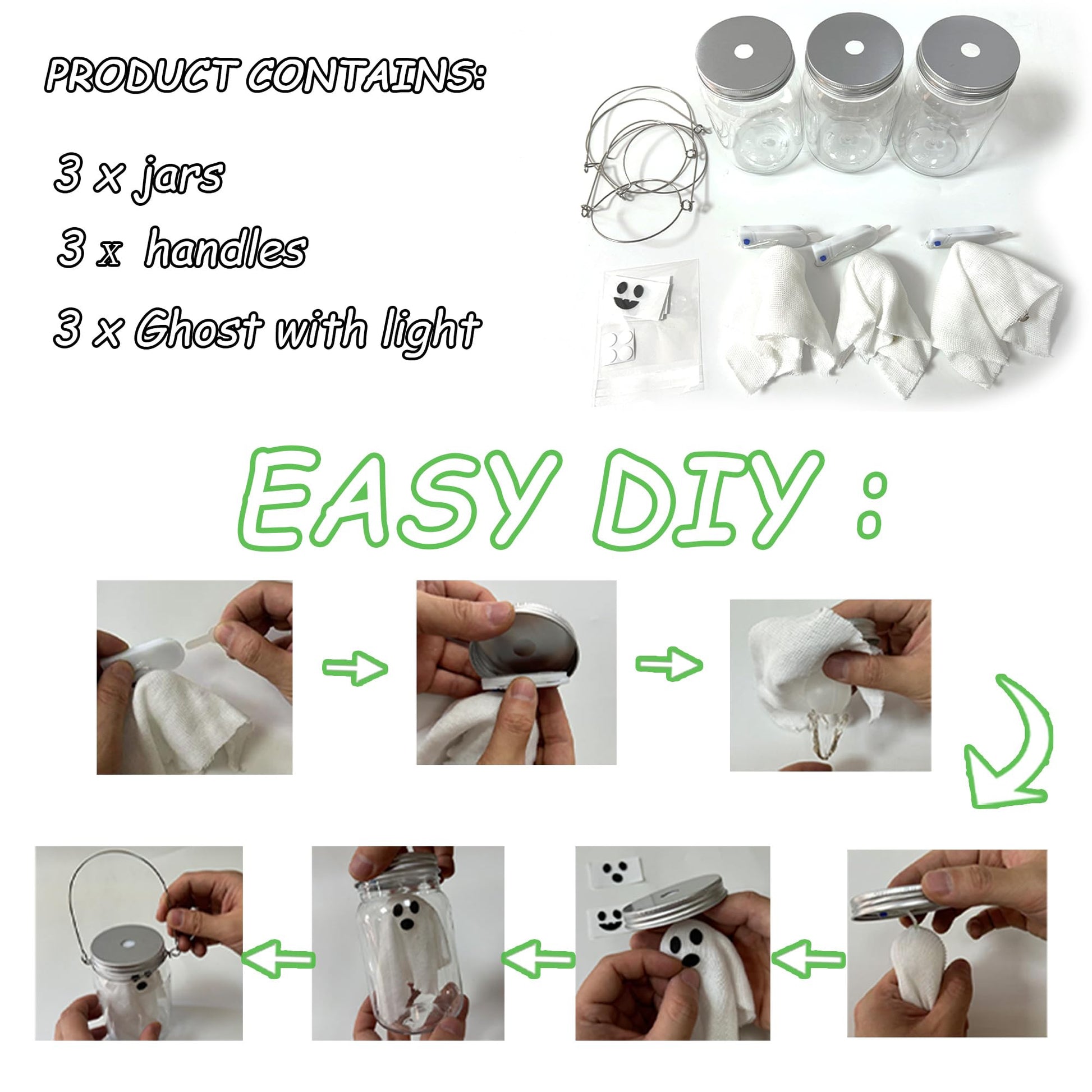 PRODUCT CONTAINS:

3 x jars
3 x handles
3 x Ghost with light

EASY DIY :