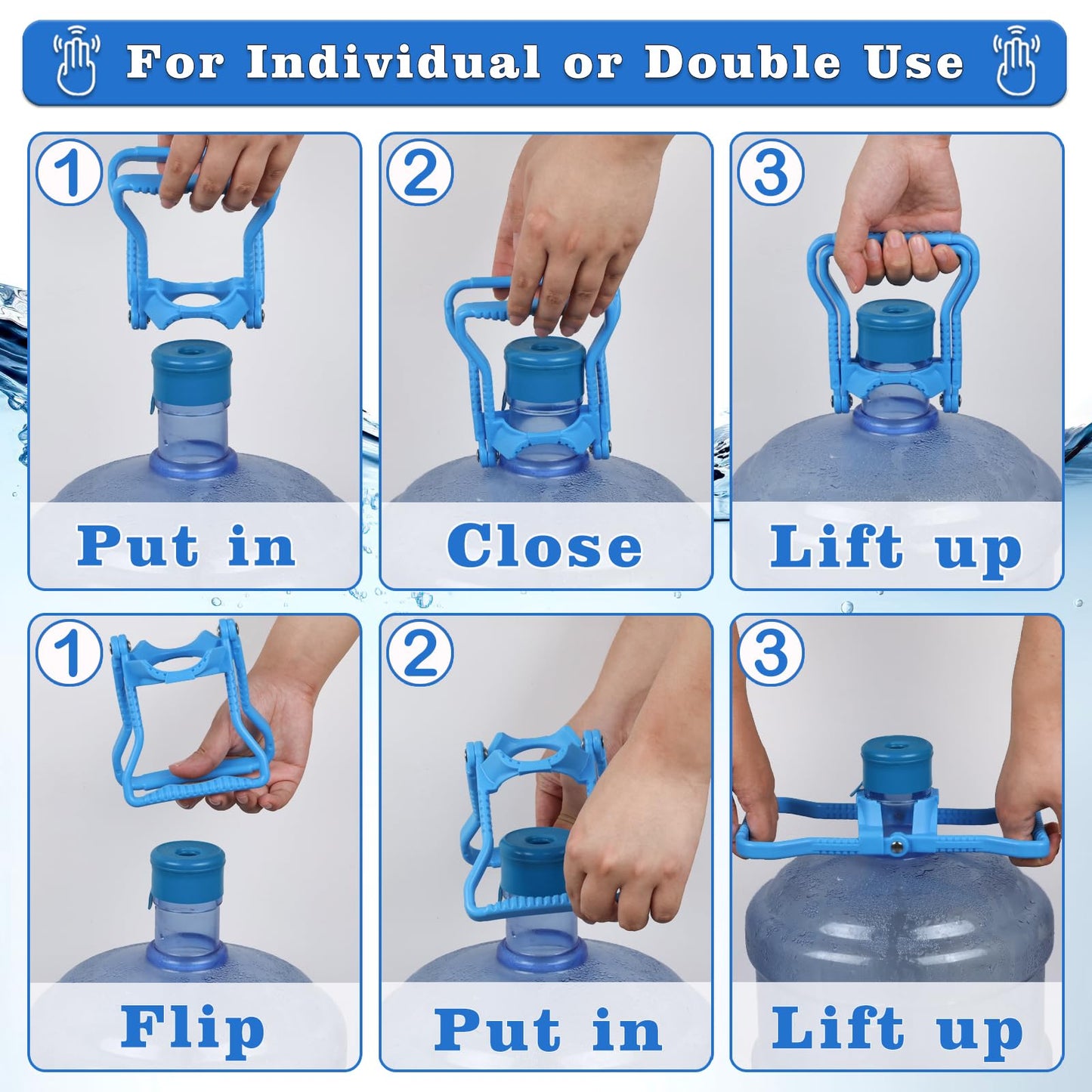 For Individual or Double Use

1
Put in

2
Close

3
Lift up

1
Flip

2
Put in

3
Lift up