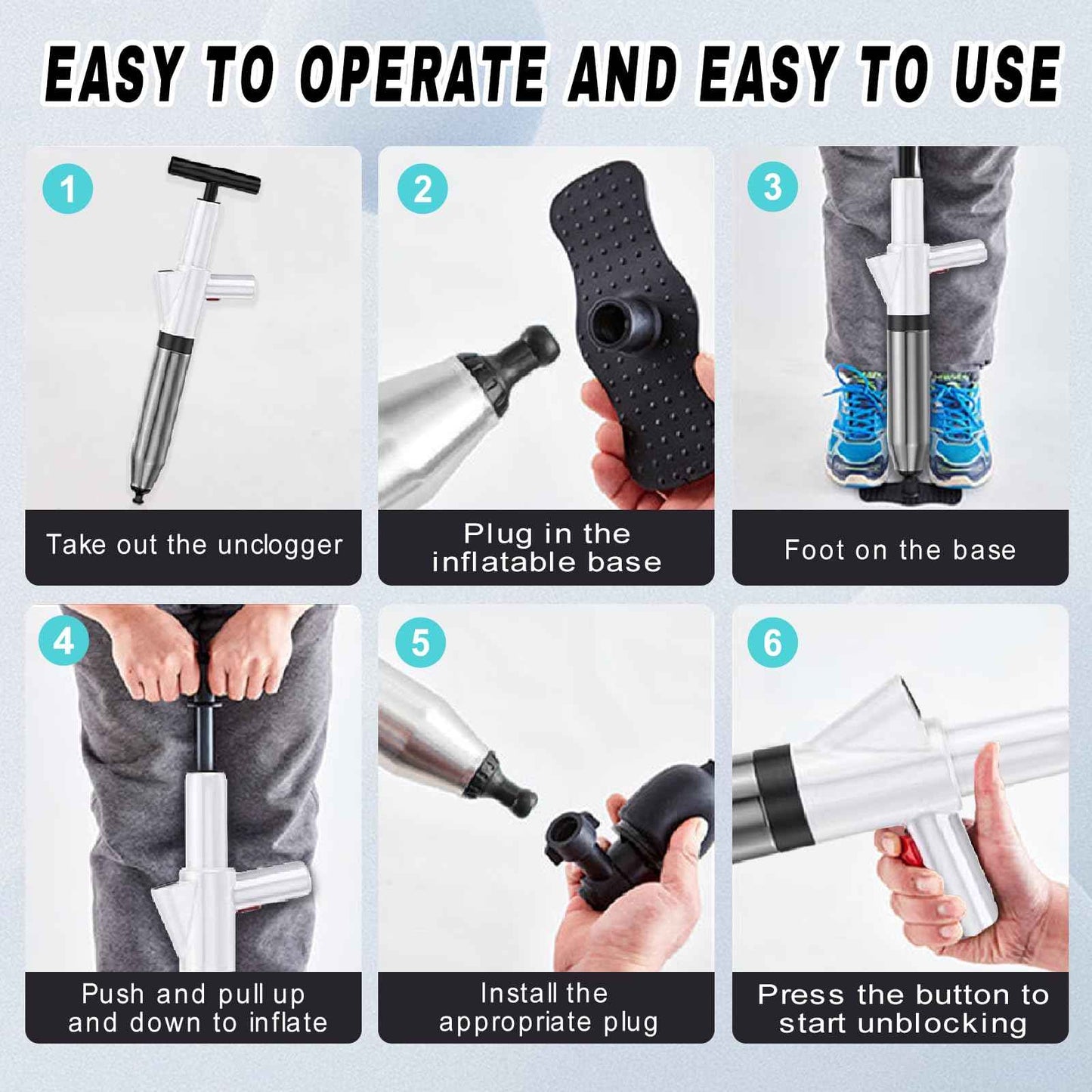 EASY TO OPERATE AND EASY TO USE

1
Take out the unclogger

2
Plug in the inflatable base

3
Foot on the base

4
Push and pull up and down to inflate

5
Install the appropriate plug

6
Press the button to start unblocking