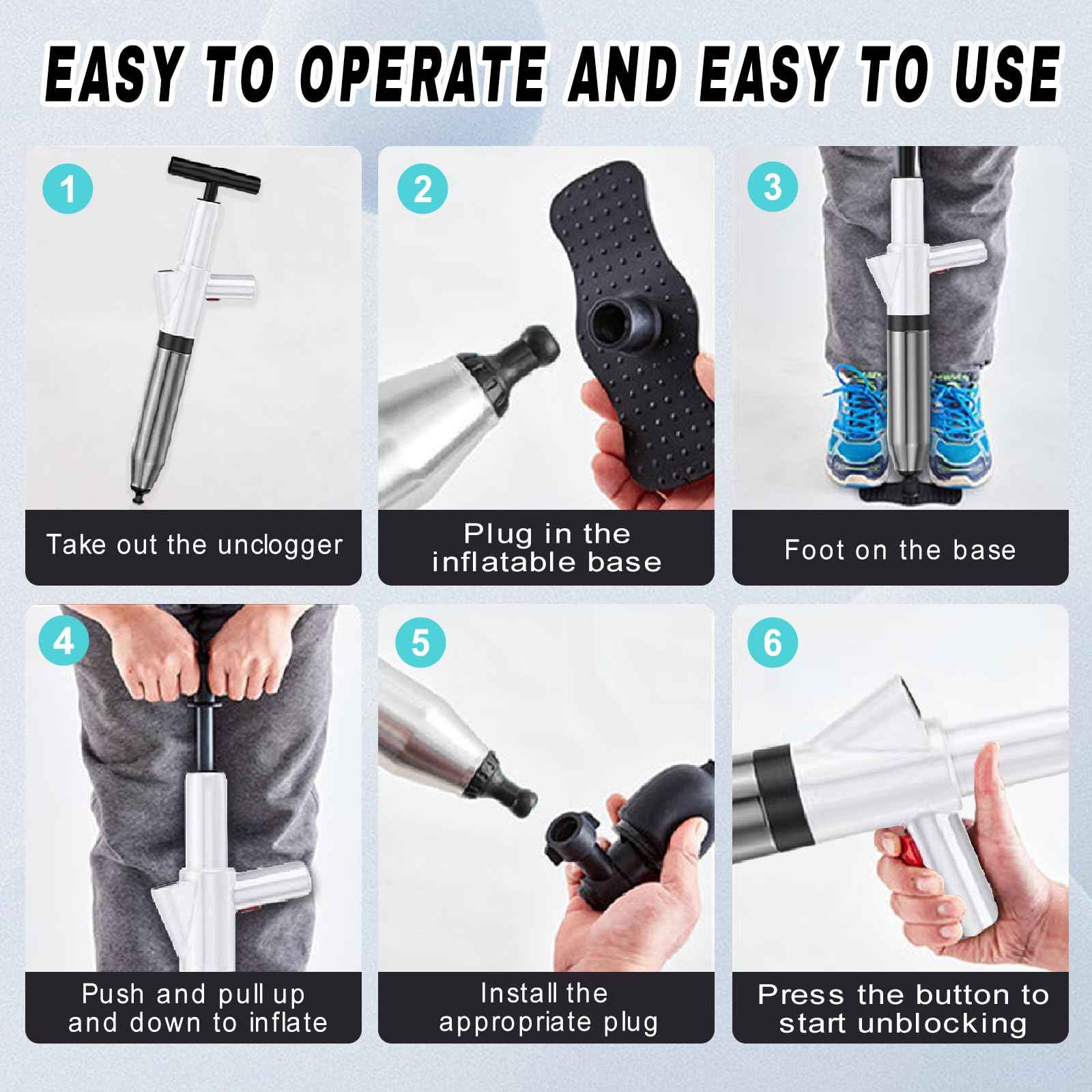 EASY TO OPERATE AND EASY TO USE

1
Take out the unclogger

2
Plug in the inflatable base

3
Foot on the base

4
Push and pull up and down to inflate

5
Install the appropriate plug

6
Press the button to start unblocking