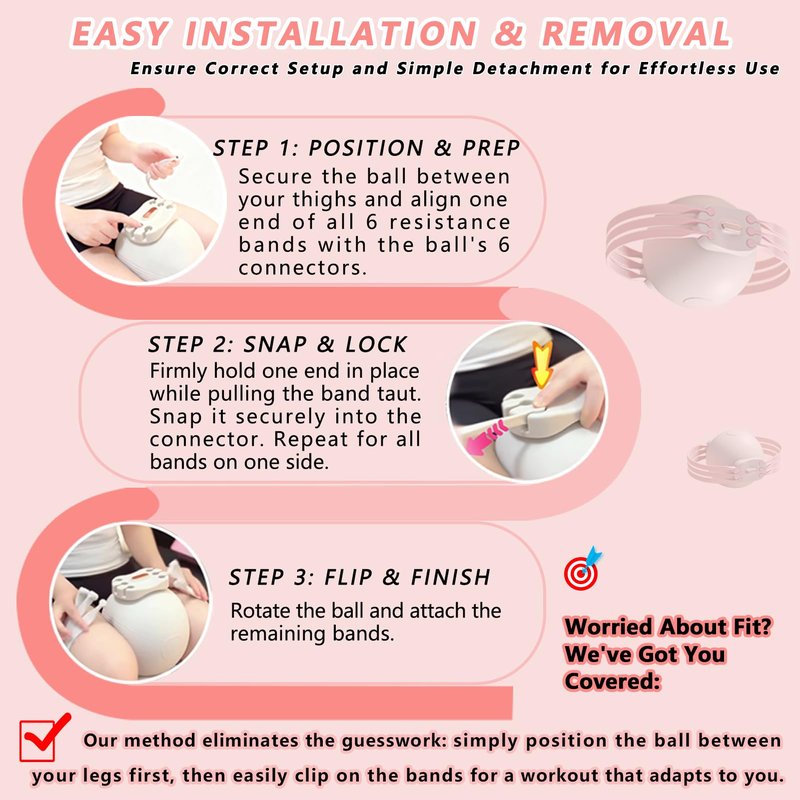 EASY INSTALLATION & REMOVAL

Ensure Correct Setup and Simple Detachment for Effortless Use

STEP 1: POSITION & PREP

Secure the ball between your thighs and align one end of all 6 resistance bands with the ball's 6 connectors.

STEP 2: SNAP & LOCK

Firmly hold one end in place while pulling the band taut. Snap it securely into the connector. Repeat for all bands on one side.

STEP 3: FLIP & FINISH

Rotate the ball and attach the remaining bands.

Worried About Fit? We've Got You Covered:

Our method eliminates the guesswork: simply position the ball between your legs first, then easily clip on the bands for a workout that adapts to you.