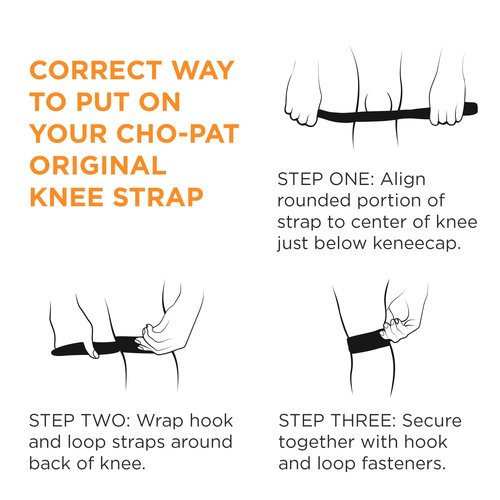 CORRECT WAY TO PUT ON YOUR CHO-PAT ORIGINAL KNEE STRAP

STEP ONE: Align rounded portion of strap to center of knee just below keneecap.

STEP TWO: Wrap hook and loop straps around back of knee.

STEP THREE: Secure together with hook and loop fasteners.