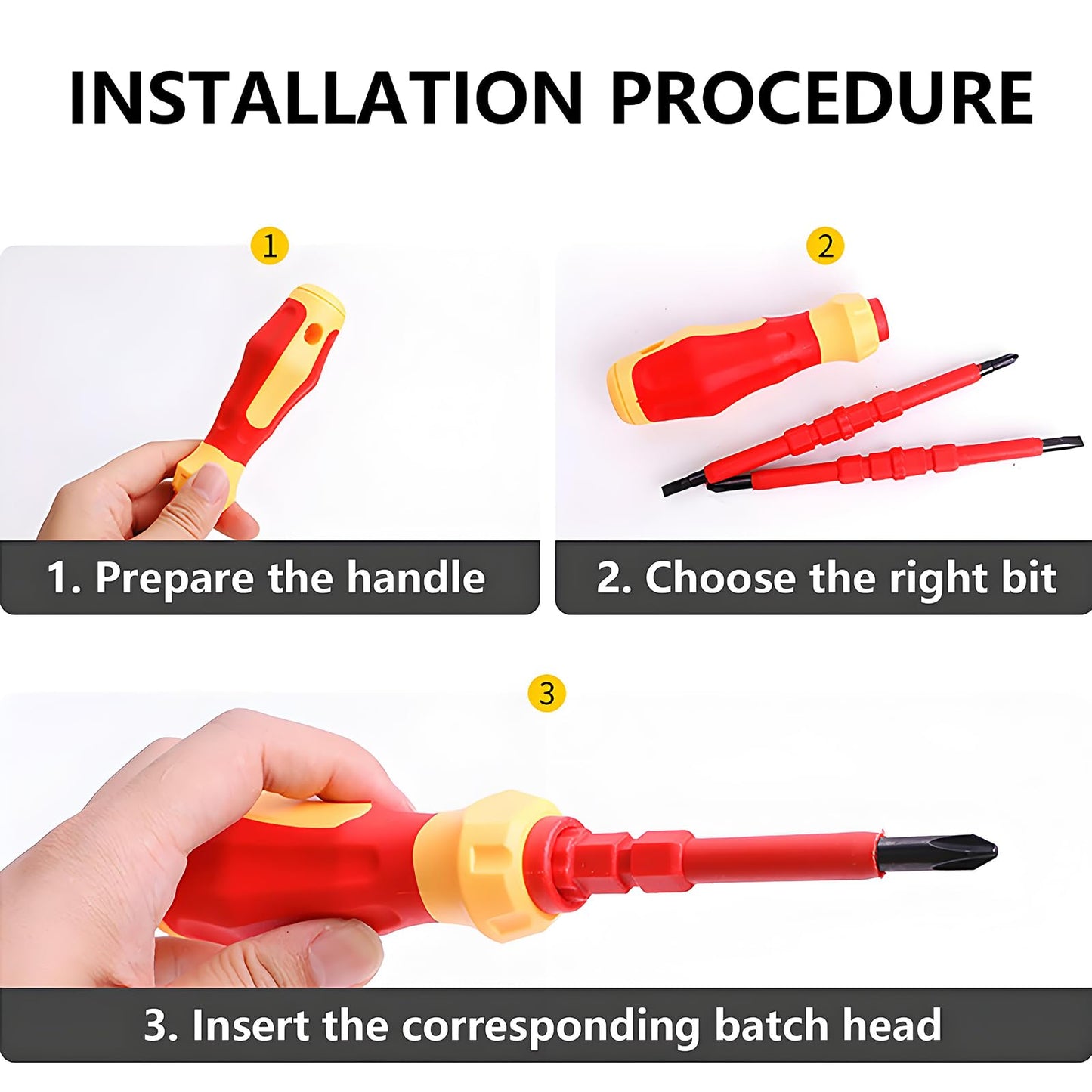 INSTALLATION PROCEDURE

1

1. Prepare the handle

2

2. Choose the right bit

3

3. Insert the corresponding batch head