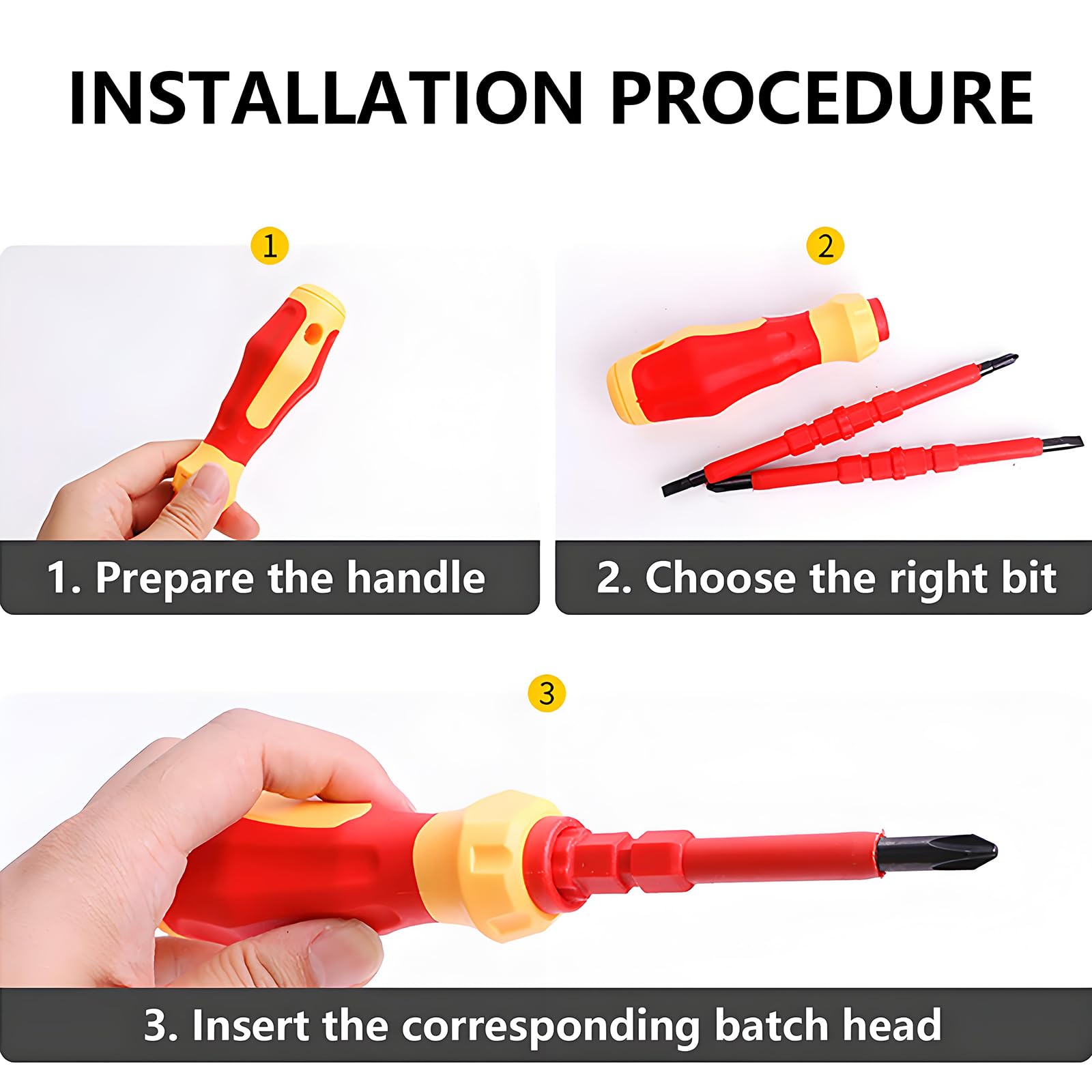 INSTALLATION PROCEDURE

1

1. Prepare the handle

2

2. Choose the right bit

3

3. Insert the corresponding batch head