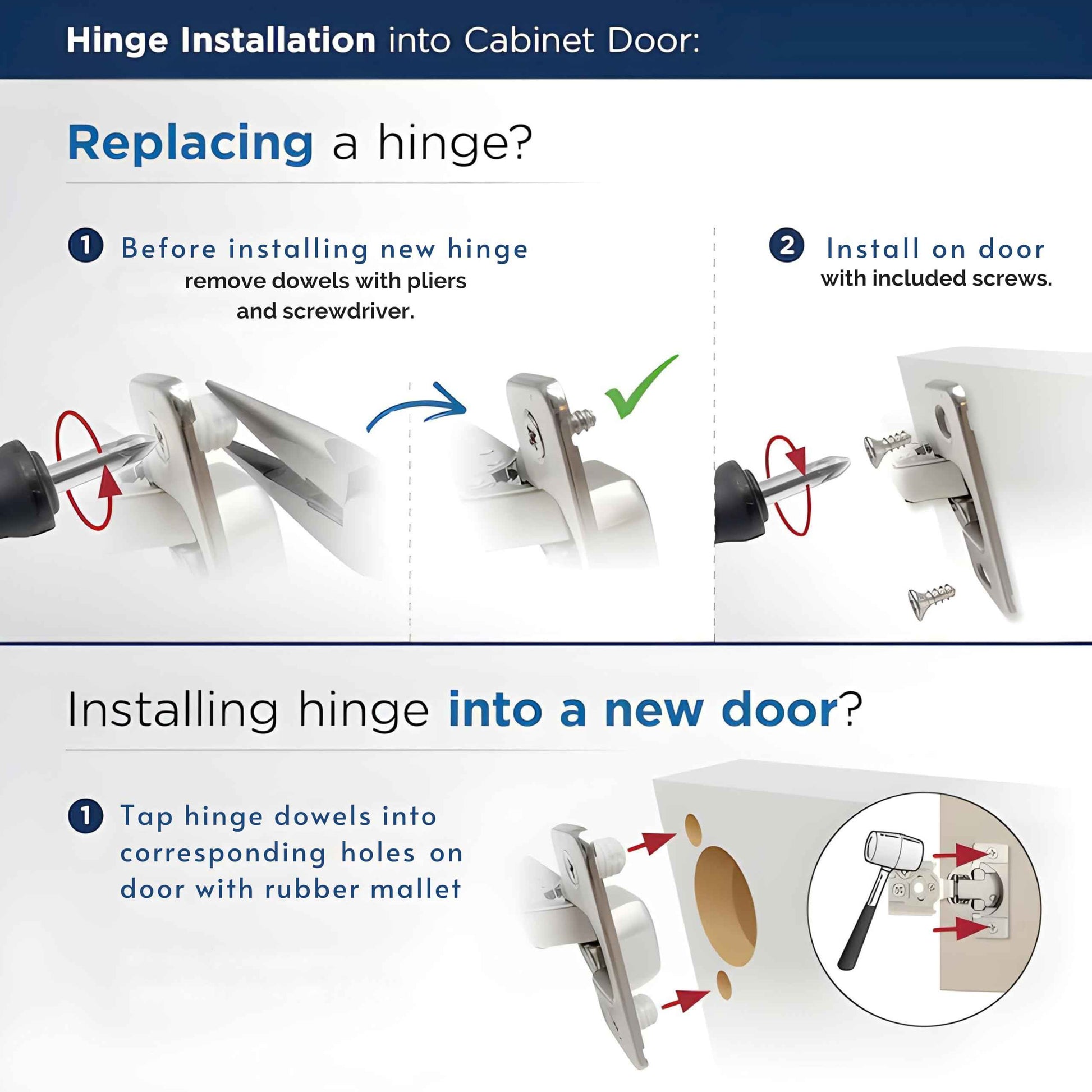 Hinge Installation into Cabinet Door:

Replacing a hinge?

1 Before installing new hinge
remove dowels with pliers and screwdriver.

2 Install on door
with included screws.

Installing hinge into a new door?

1 Tap hinge dowels into corresponding holes on door with rubber mallet